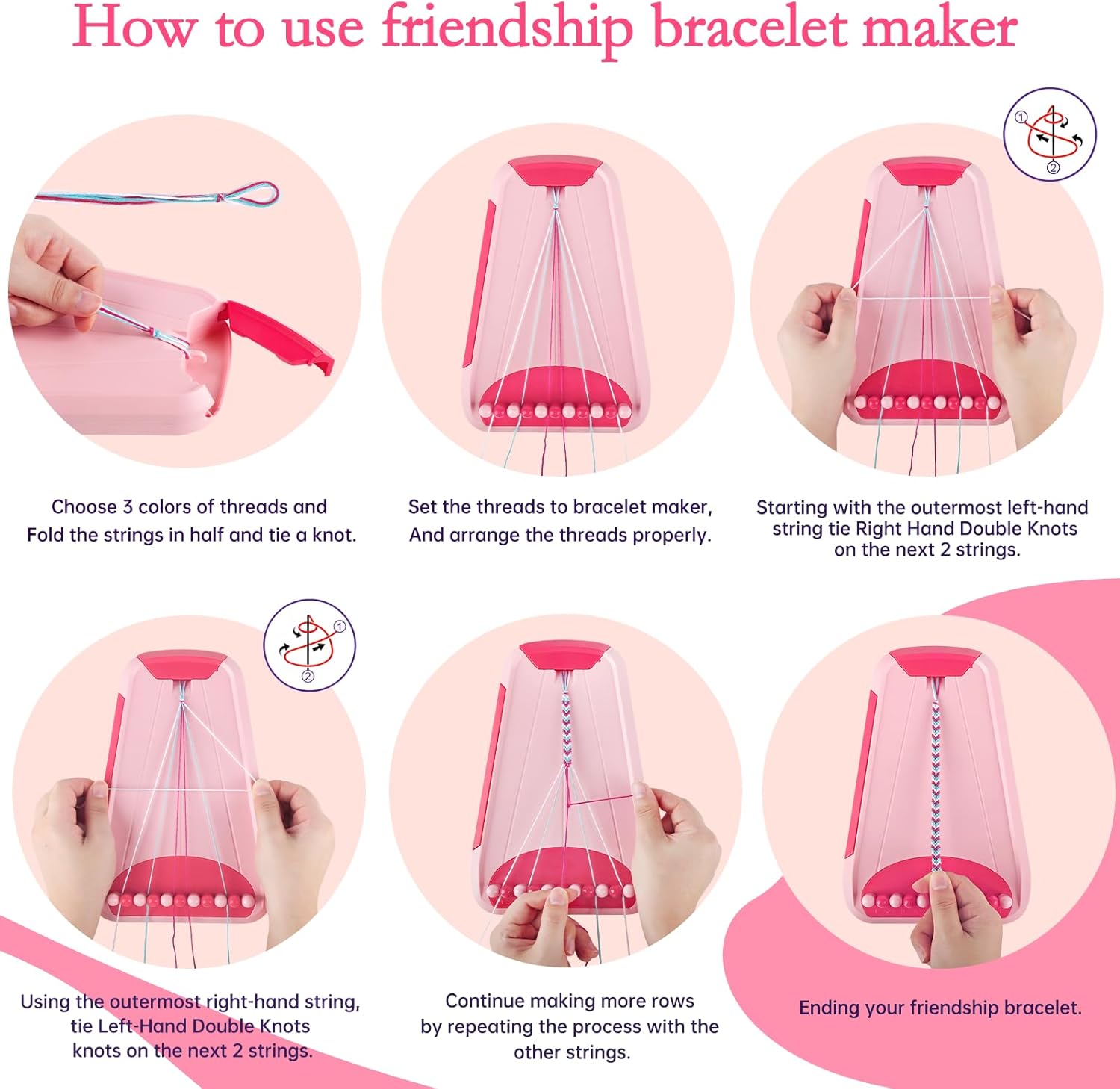 How to use friendship bracelet maker

Choose 3 colors of threads and Fold the strings in half and tie a knot.

Set the threads to bracelet maker, And arrange the threads properly.

①
②

Starting with the outermost left-hand string tie Right Hand Double Knots on the next 2 strings.

①
②

Using the outermost right-hand string, tie Left-Hand Double Knots knots on the next 2 strings.

Continue making more rows by repeating the process with the other strings.

Ending your friendship bracelet.