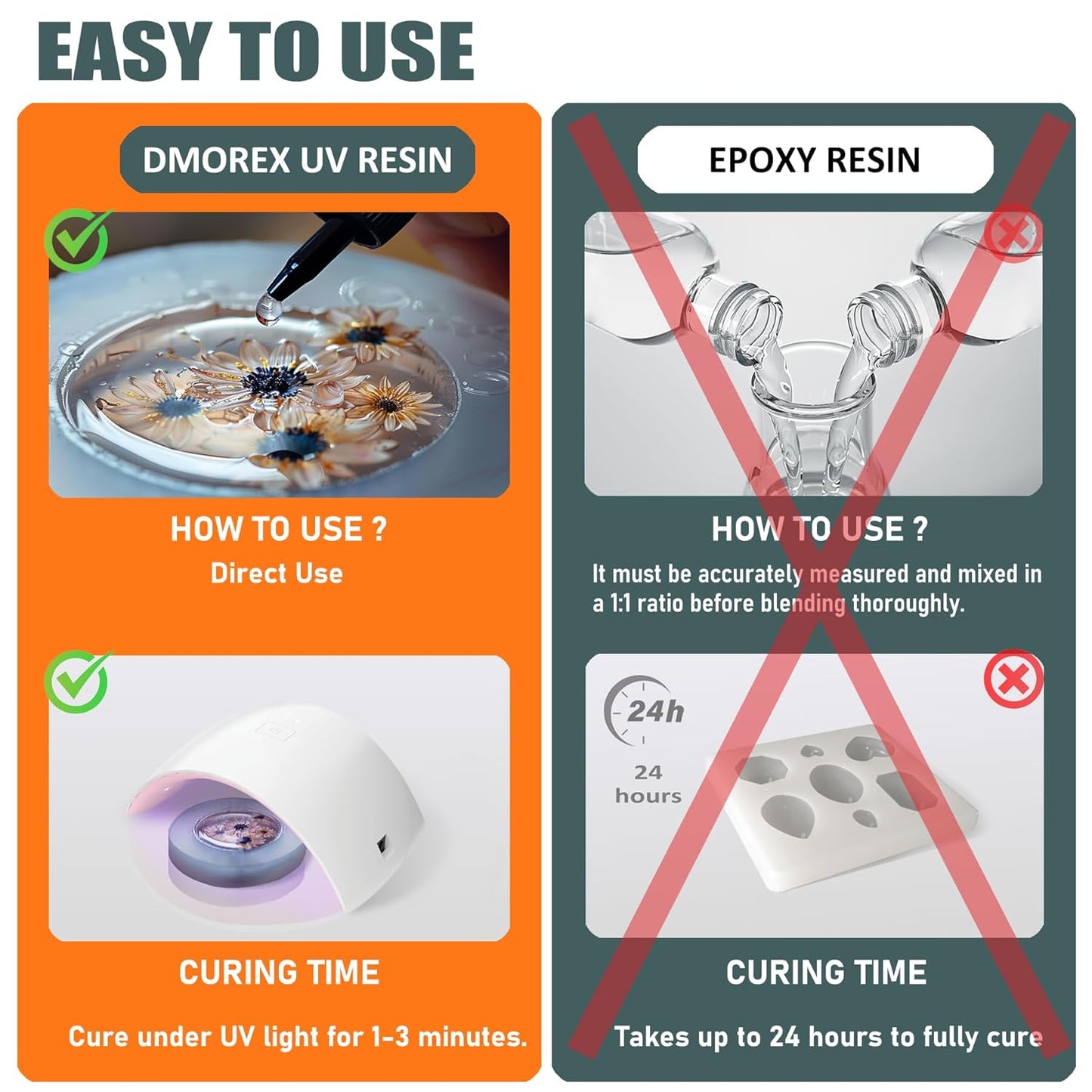 EASY TO USE

DMOREX UV RESIN

HOW TO USE ?
Direct Use

CURING TIME

Cure under UV light for 1-3 minutes.

EPOXY RESIN

HOW TO USE ?
It must be accurately measured and mixed in a 1:1 ratio before blending thoroughly.

24h
24 hours

CURING TIME

Takes up to 24 hours to fully cure