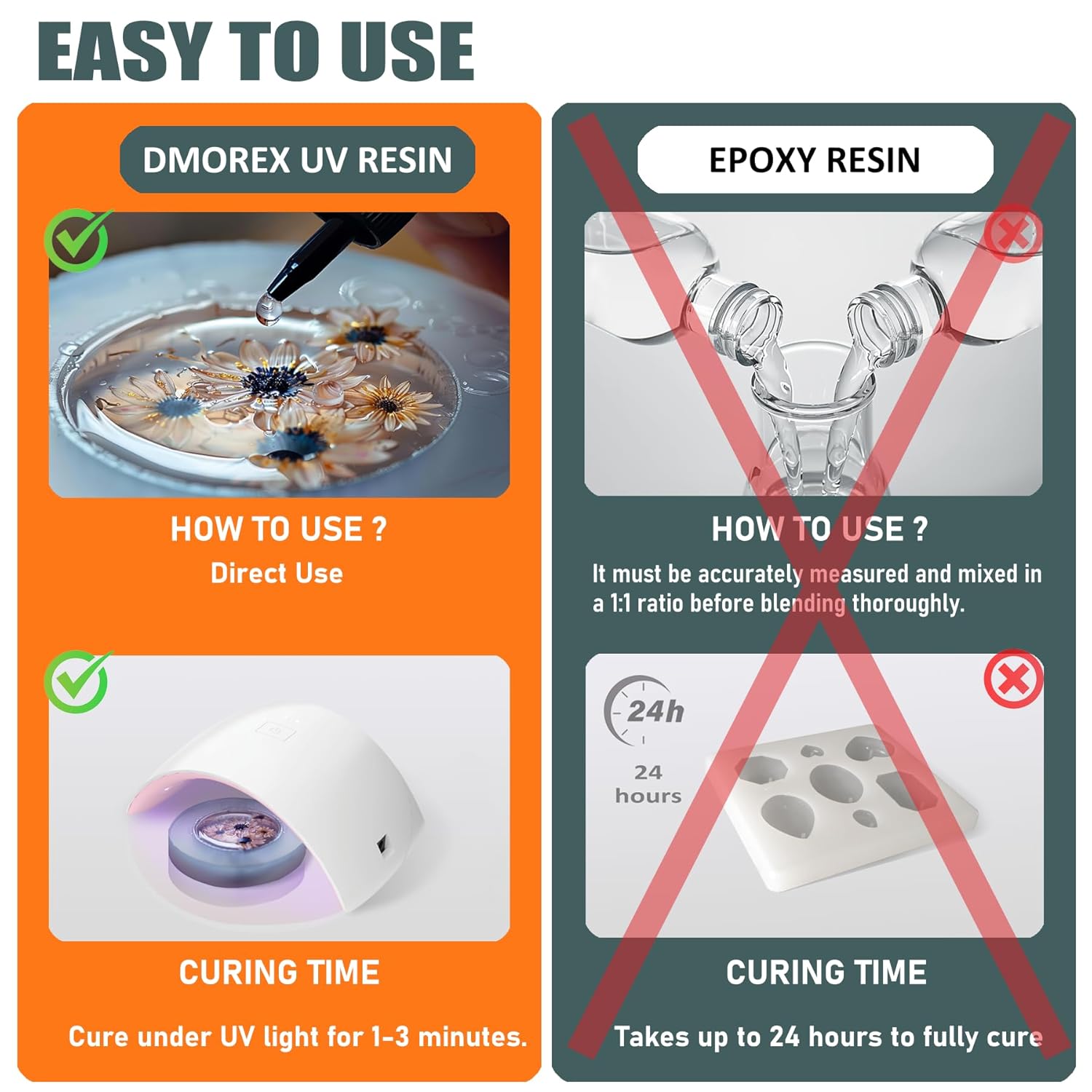 EASY TO USE

DMOREX UV RESIN

HOW TO USE ?
Direct Use

CURING TIME

Cure under UV light for 1-3 minutes.

EPOXY RESIN

HOW TO USE ?
It must be accurately measured and mixed in a 1:1 ratio before blending thoroughly.

24h
24 hours

CURING TIME

Takes up to 24 hours to fully cure