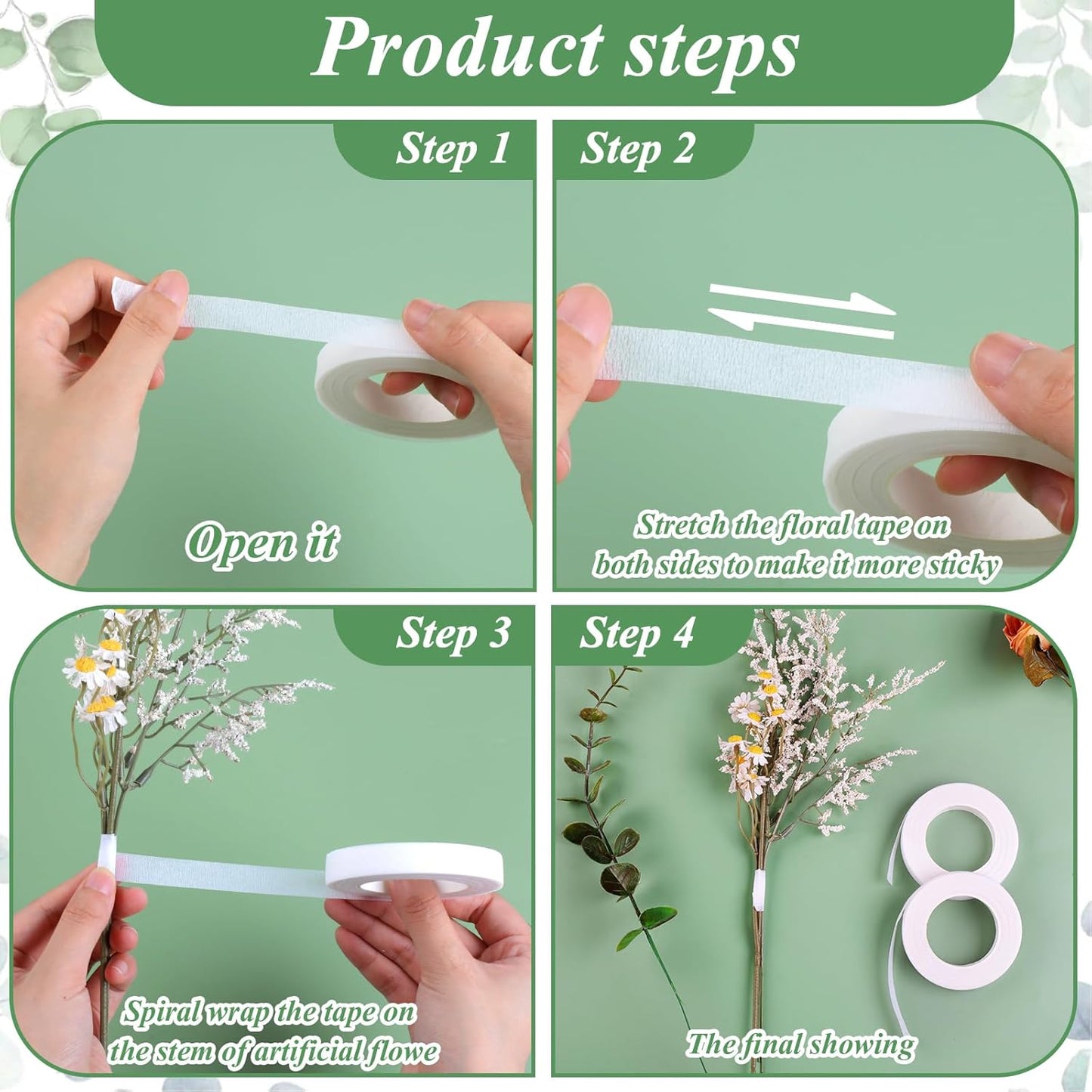 Product steps

Step 1

Open it

Step 2

Stretch the floral tape on both sides to make it more sticky

Step 3

Spiral wrap the tape on the stem of artificial flowe

Step 4

The final showing