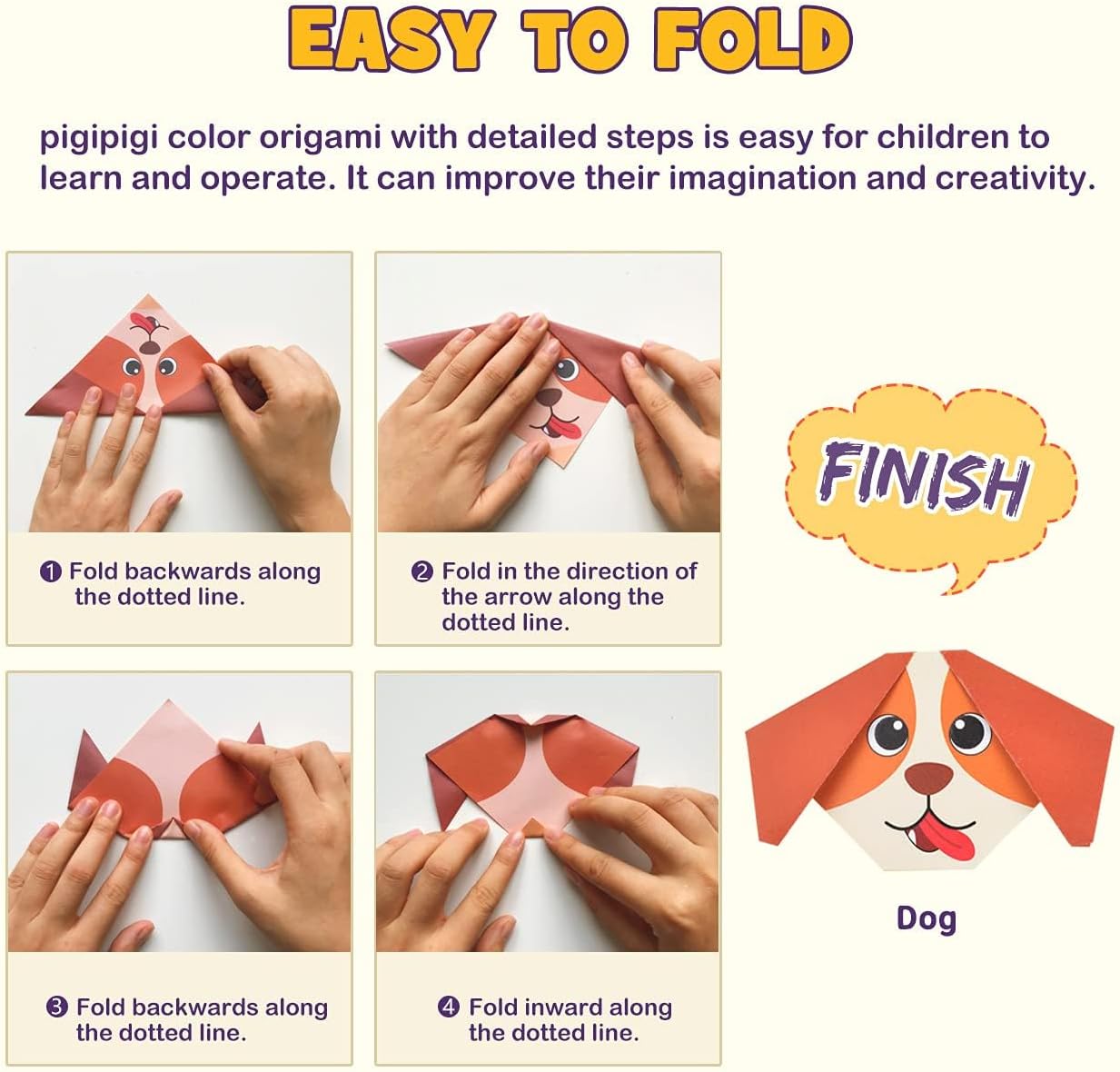 EASY TO FOLD

pigipigi color origami with detailed steps is easy for children to learn and operate. It can improve their imagination and creativity.

❶ Fold backwards along the dotted line.

❷ Fold in the direction of the arrow along the dotted line.

FINISH

❸ Fold backwards along the dotted line.

❹ Fold inward along the dotted line.

Dog