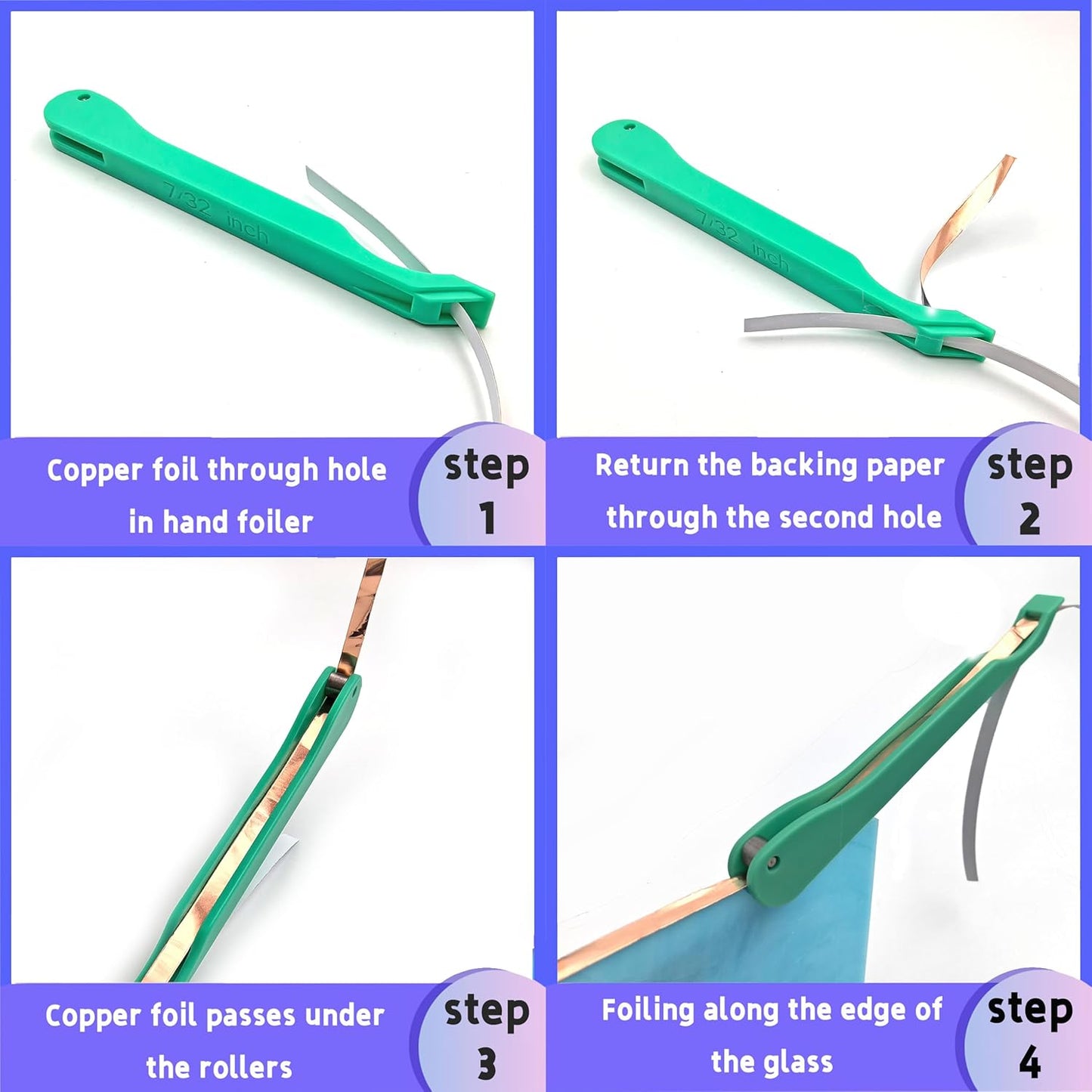 7/32 inch

Copper foil through hole in hand foiler

step 1

7/32 inch

Return the backing paper through the second hole

step 2

Copper foil passes under the rollers

step 3

Foiling along the edge of the glass

step 4