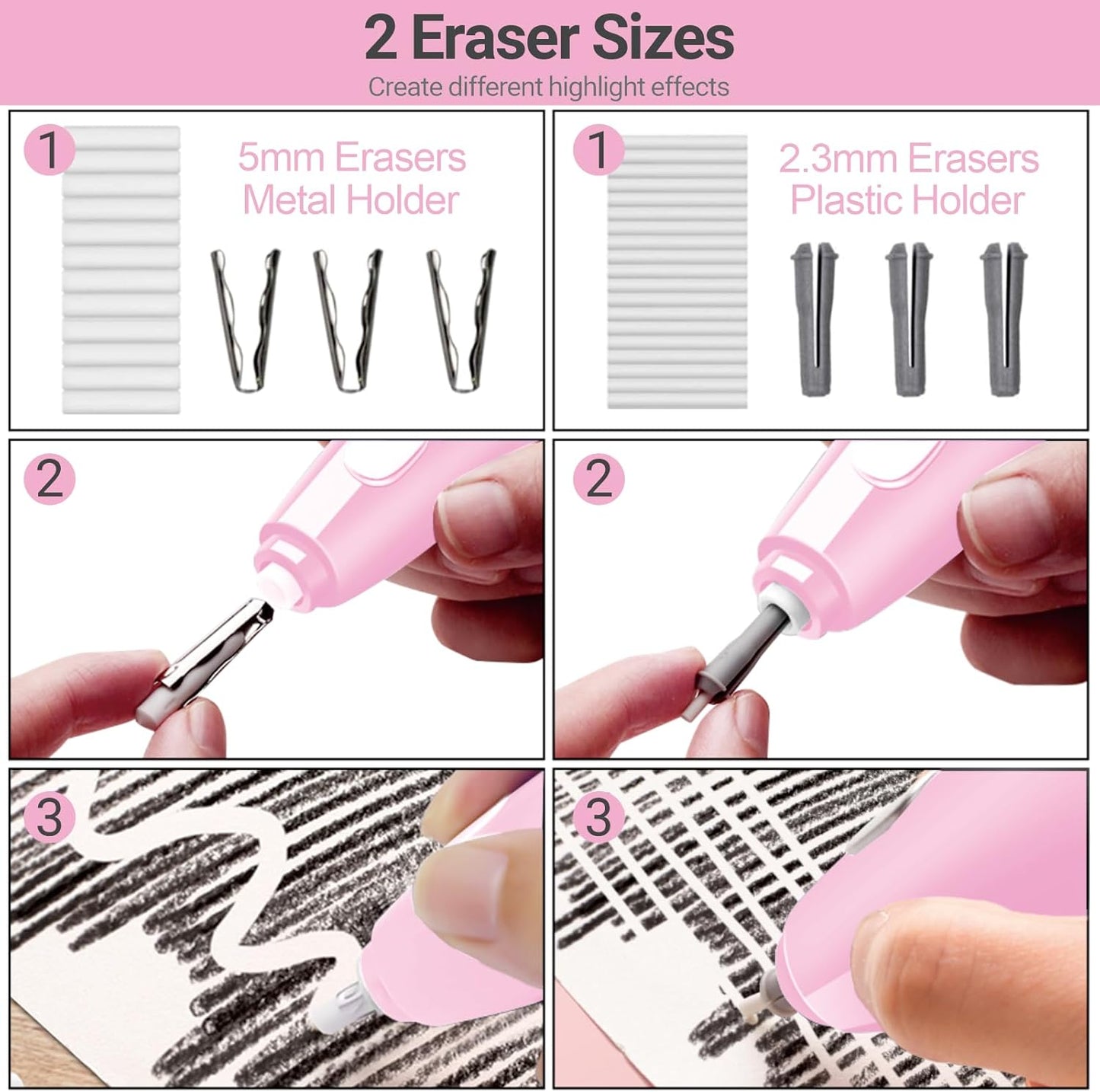 2 Eraser Sizes
Create different highlight effects

1
5mm Erasers
Metal Holder

2

3

1
2.3mm Erasers
Plastic Holder

2

3