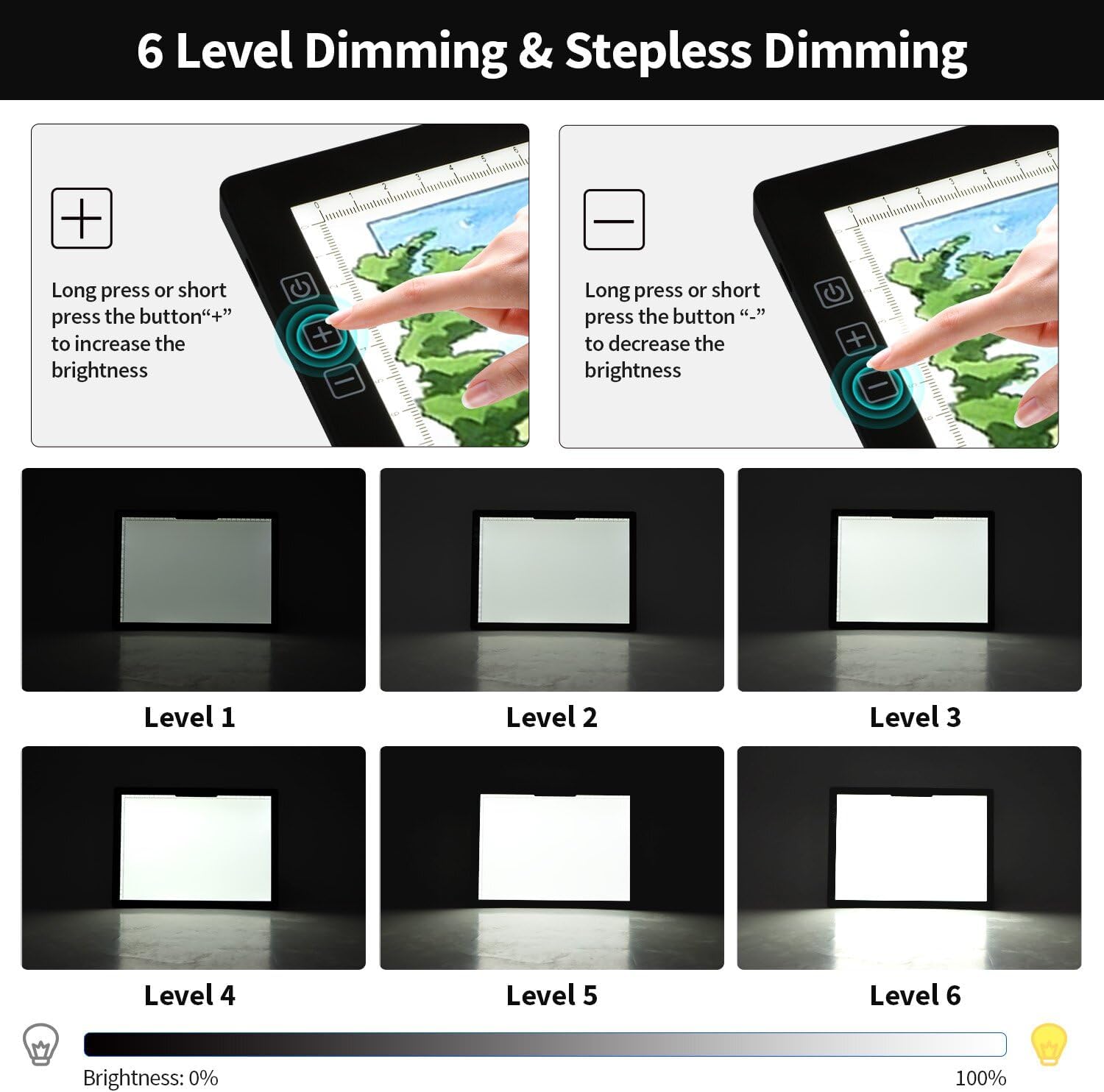 6 Level Dimming & Stepless Dimming

Long press or short press the button“+” to increase the brightness

Long press or short press the button “-” to decrease the brightness

Level 1

Level 2

Level 3

Level 4

Level 5

Level 6

Brightness: 0%

100%