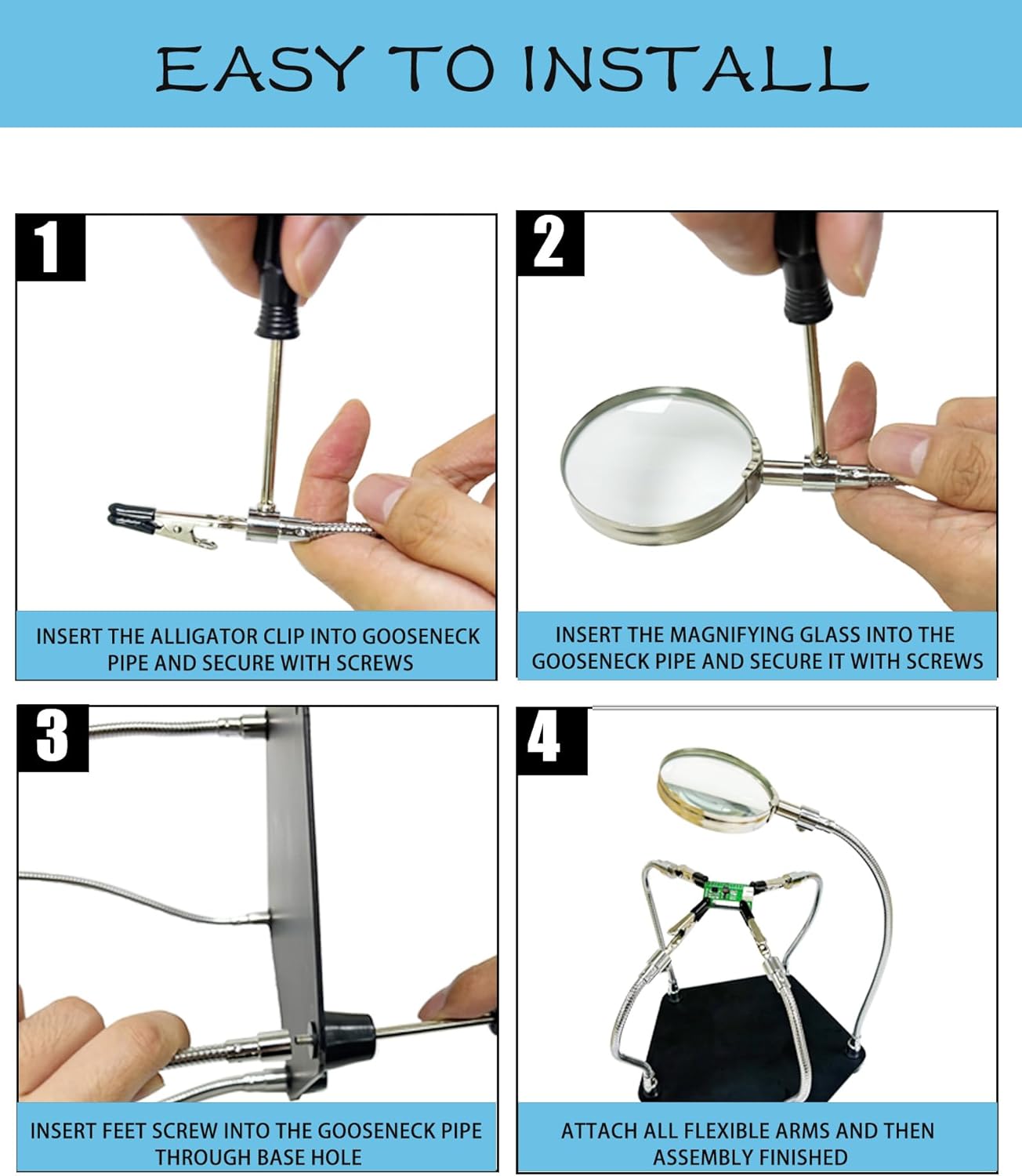 EASY TO INSTALL

1

INSERT THE ALLIGATOR CLIP INTO GOOSENECK PIPE AND SECURE WITH SCREWS

2

INSERT THE MAGNIFYING GLASS INTO THE GOOSENECK PIPE AND SECURE IT WITH SCREWS

3

INSERT FEET SCREW INTO THE GOOSENECK PIPE THROUGH BASE HOLE

4

ATTACH ALL FLEXIBLE ARMS AND THEN ASSEMBLY FINISHED