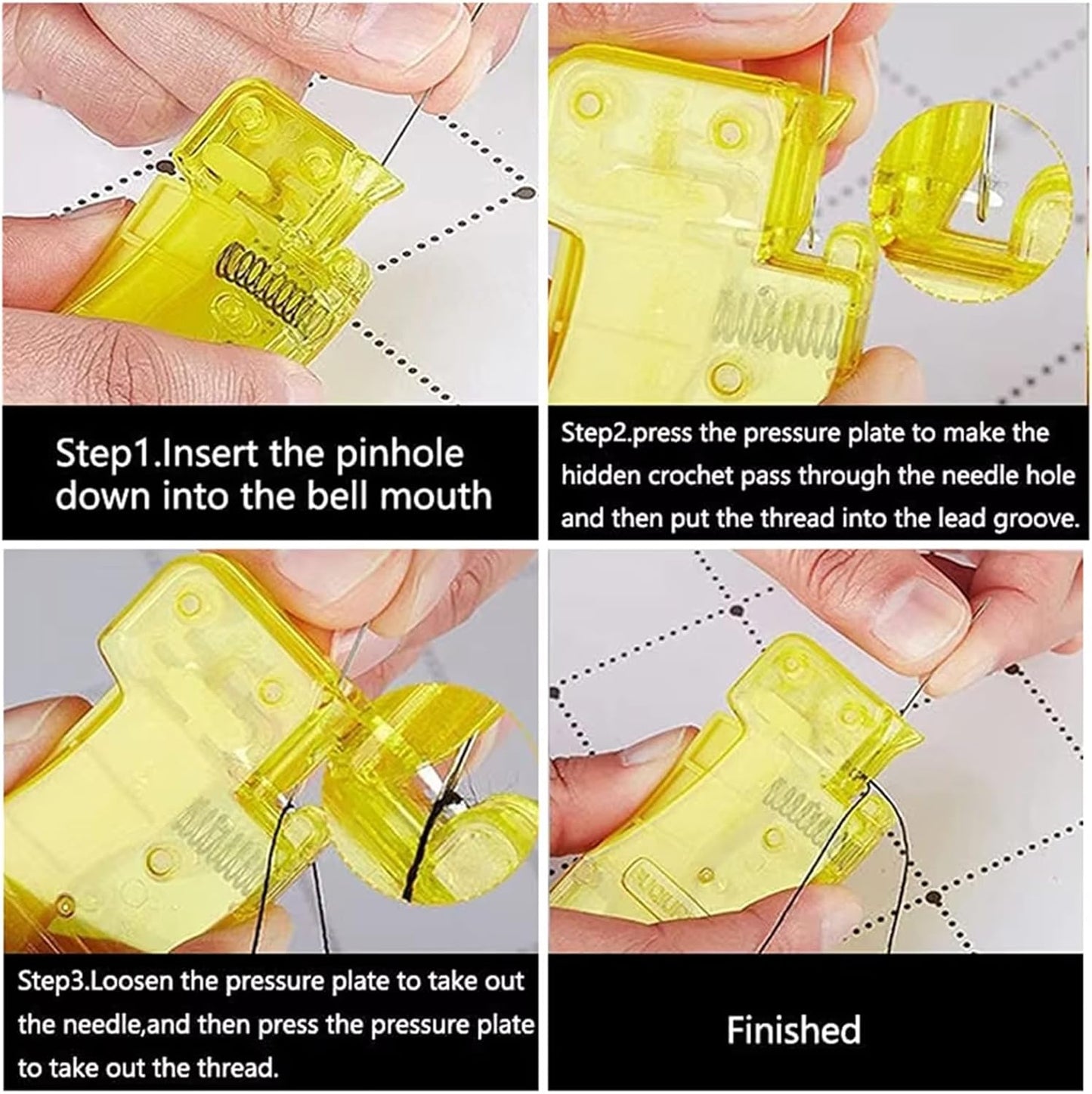 Step1.Insert the pinhole down into the bell mouth

Step2.press the pressure plate to make the hidden crochet pass through the needle hole and then put the thread into the lead groove.

Step3.Loosen the pressure plate to take out the needle,and then press the pressure plate to take out the thread.

Finished