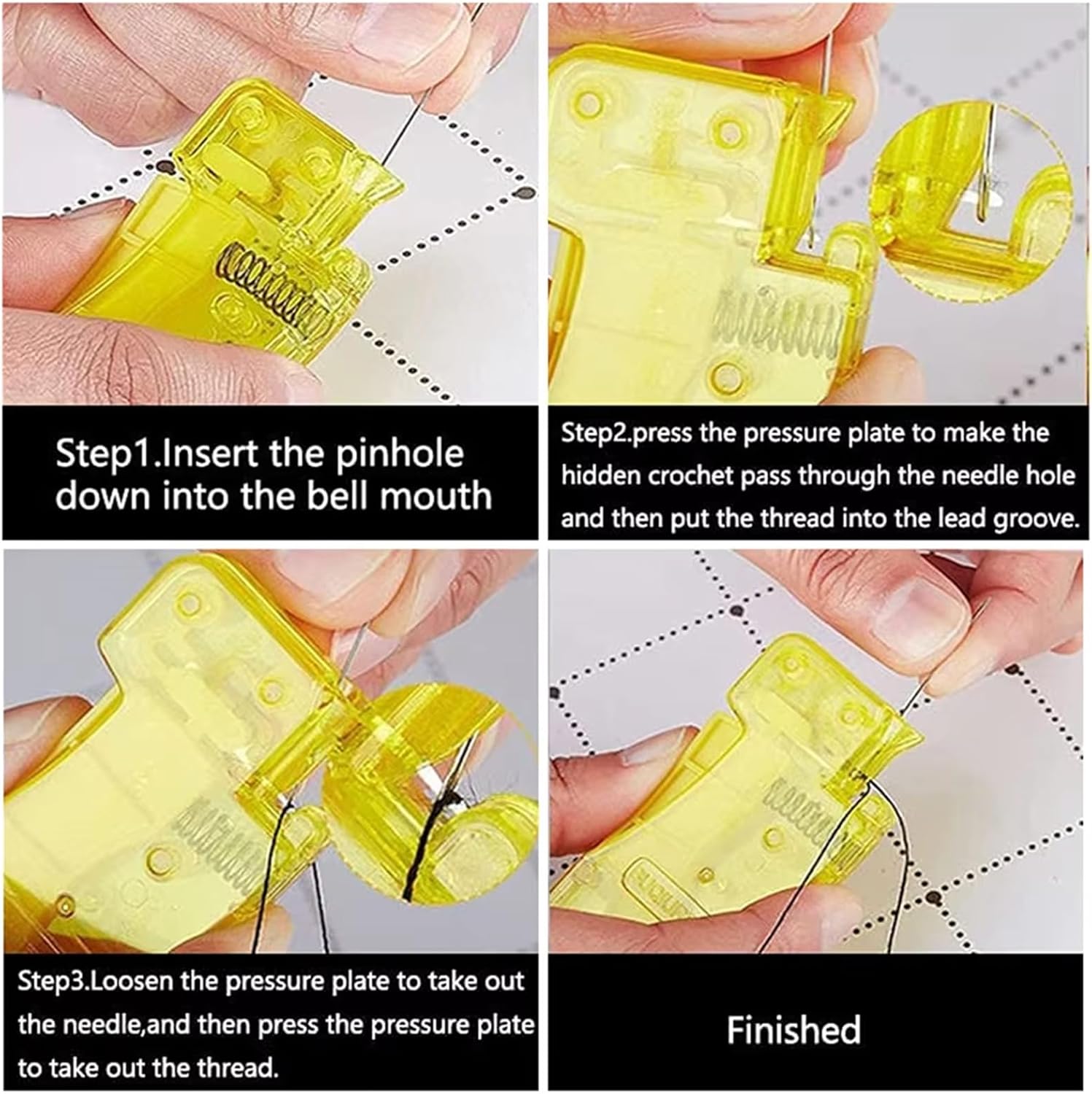 Step1.Insert the pinhole down into the bell mouth

Step2.press the pressure plate to make the hidden crochet pass through the needle hole and then put the thread into the lead groove.

Step3.Loosen the pressure plate to take out the needle,and then press the pressure plate to take out the thread.

Finished