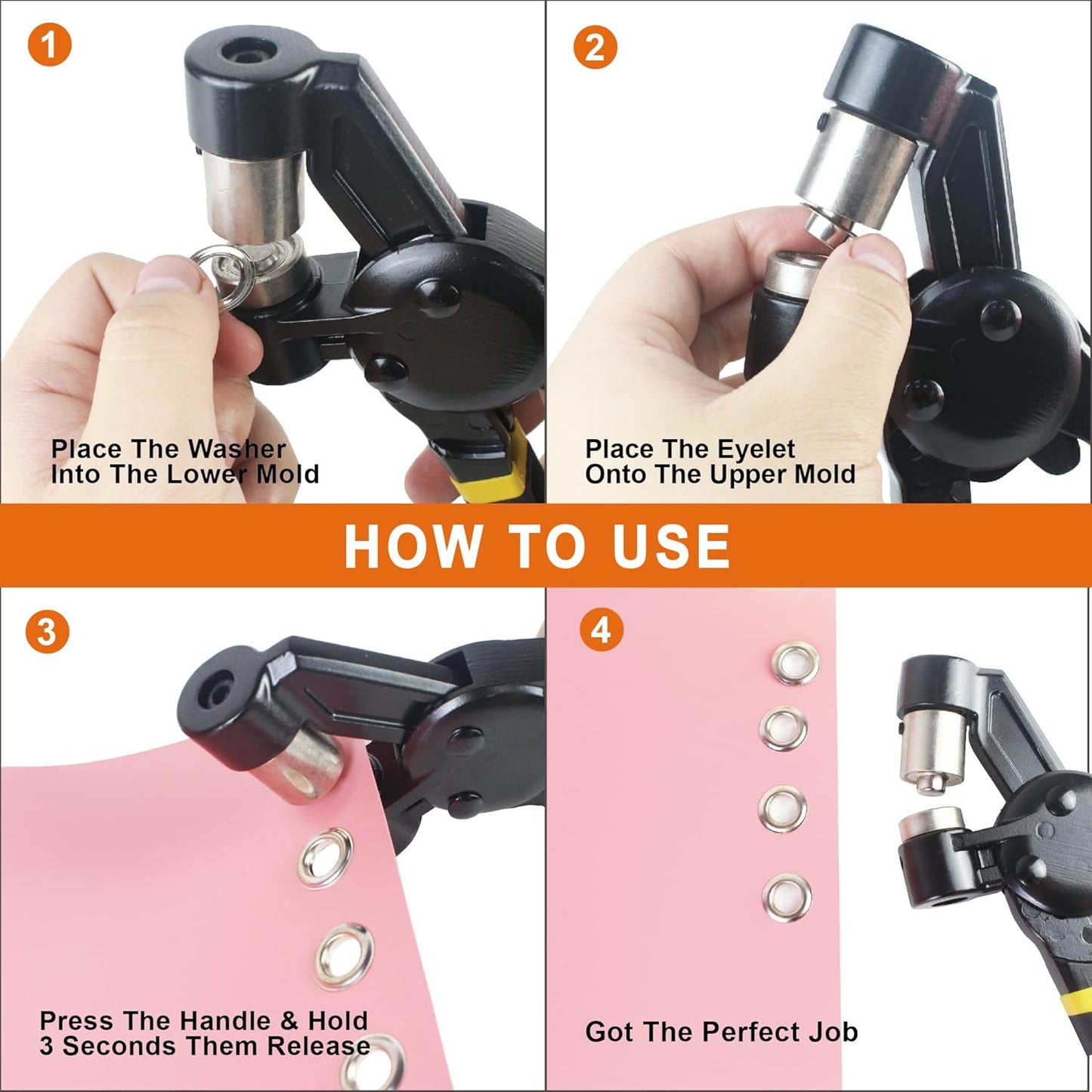 1

Place The Washer Into The Lower Mold

2

Place The Eyelet Onto The Upper Mold

HOW TO USE

3

Press The Handle & Hold 3 Seconds Them Release

4

Got The Perfect Job