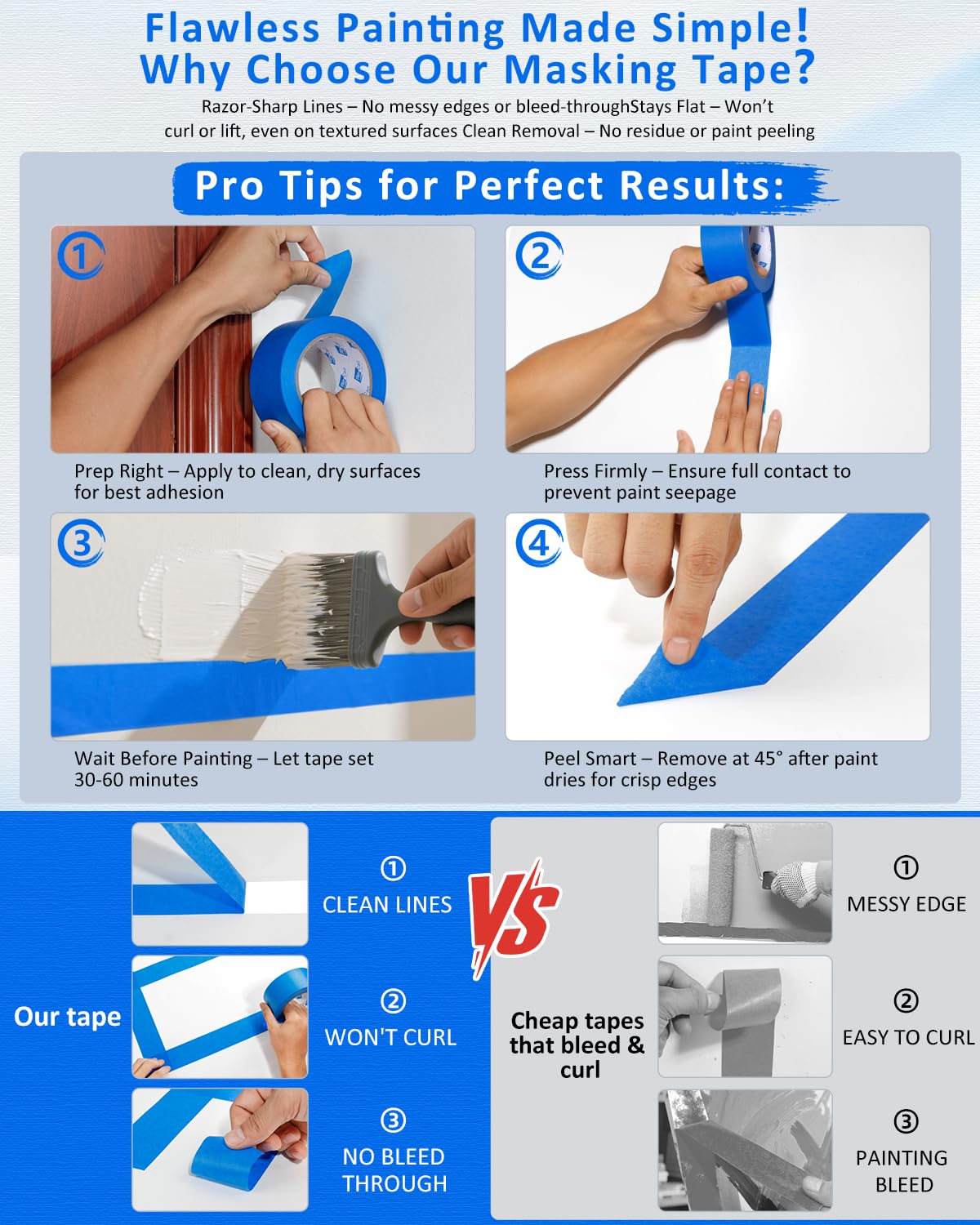 Flawless Painting Made Simple!
Why Choose Our Masking Tape?

Razor-Sharp Lines – No messy edges or bleed-throughStays Flat – Won't curl or lift, even on textured surfaces Clean Removal – No residue or paint peeling

Pro Tips for Perfect Results:

①

Prep Right – Apply to clean, dry surfaces for best adhesion

②

Press Firmly – Ensure full contact to prevent paint seepage

③

Wait Before Painting – Let tape set 30-60 minutes

④

Peel Smart – Remove at 45° after paint dries for crisp edges

Our tape

① CLEAN LINES

② WON'T CURL

③ NO BLEED THROUGH

VS

Cheap tapes that bleed & curl

① MESSY EDGE

② EASY TO CURL

③ PAINTING BLEED