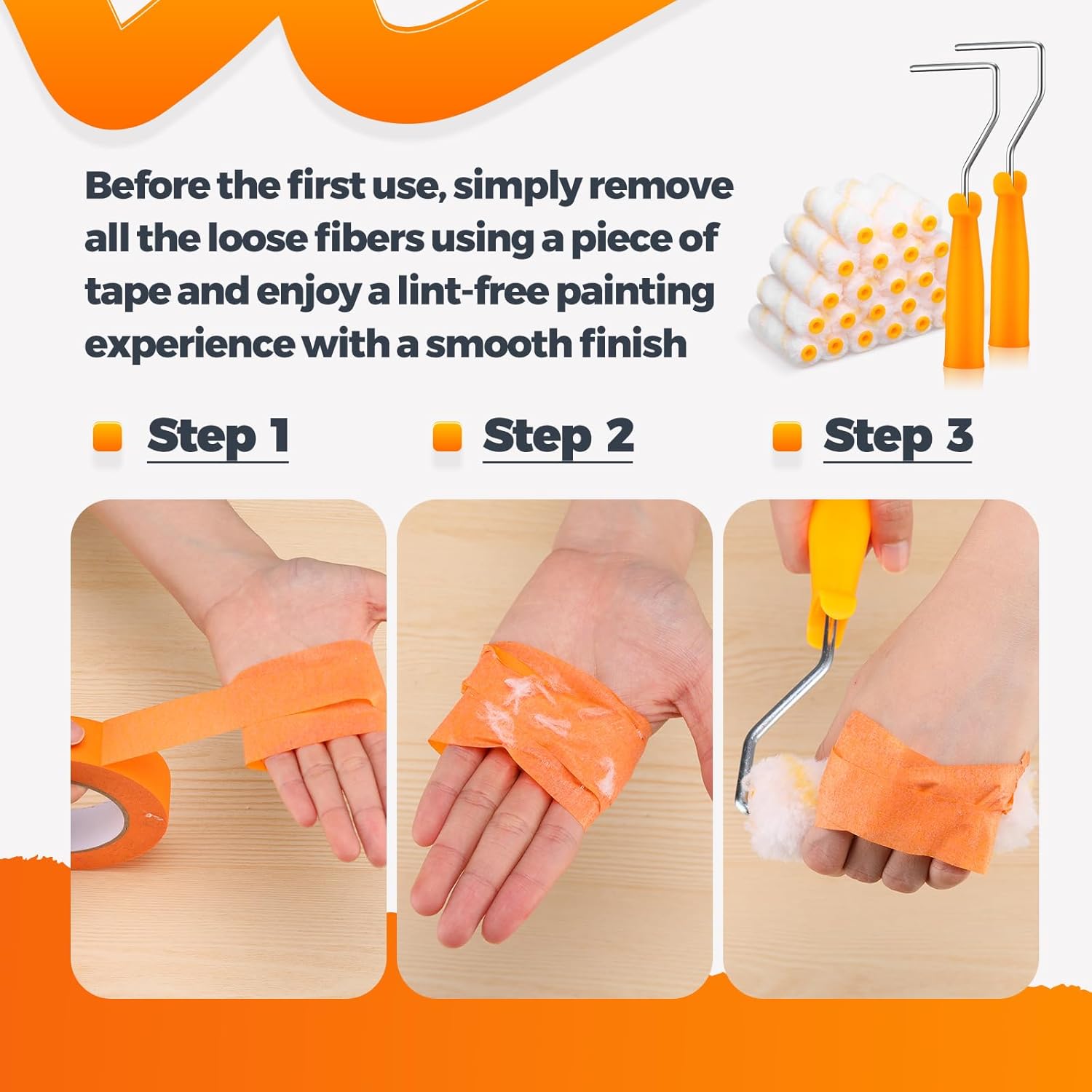 Before the first use, simply remove all the loose fibers using a piece of tape and enjoy a lint-free painting experience with a smooth finish

Step 1

Step 2

Step 3