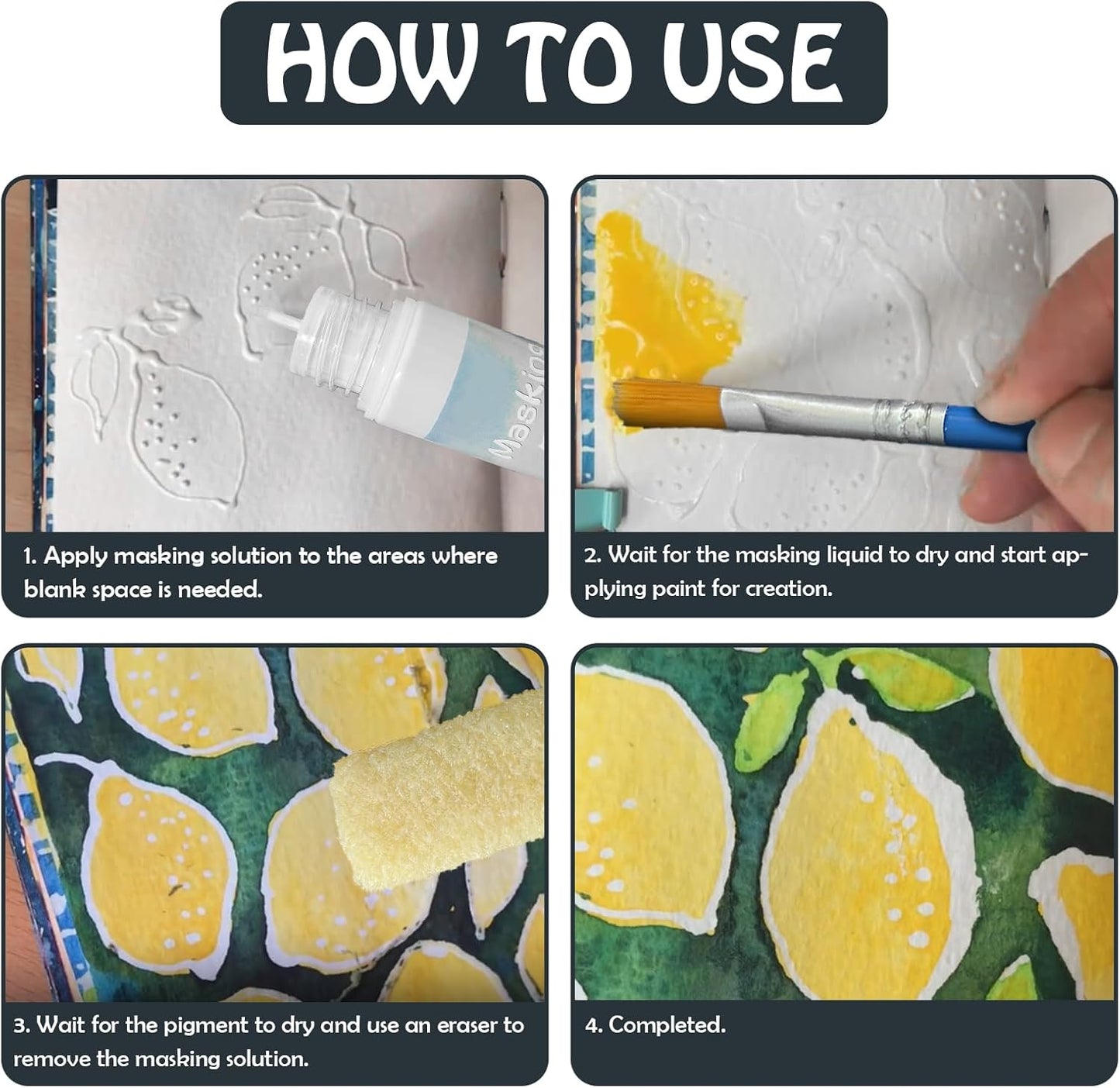 HOW TO USE

Masking

1. Apply masking solution to the areas where blank space is needed.

2. Wait for the masking liquid to dry and start applying paint for creation.

3. Wait for the pigment to dry and use an eraser to remove the masking solution.

4. Completed.