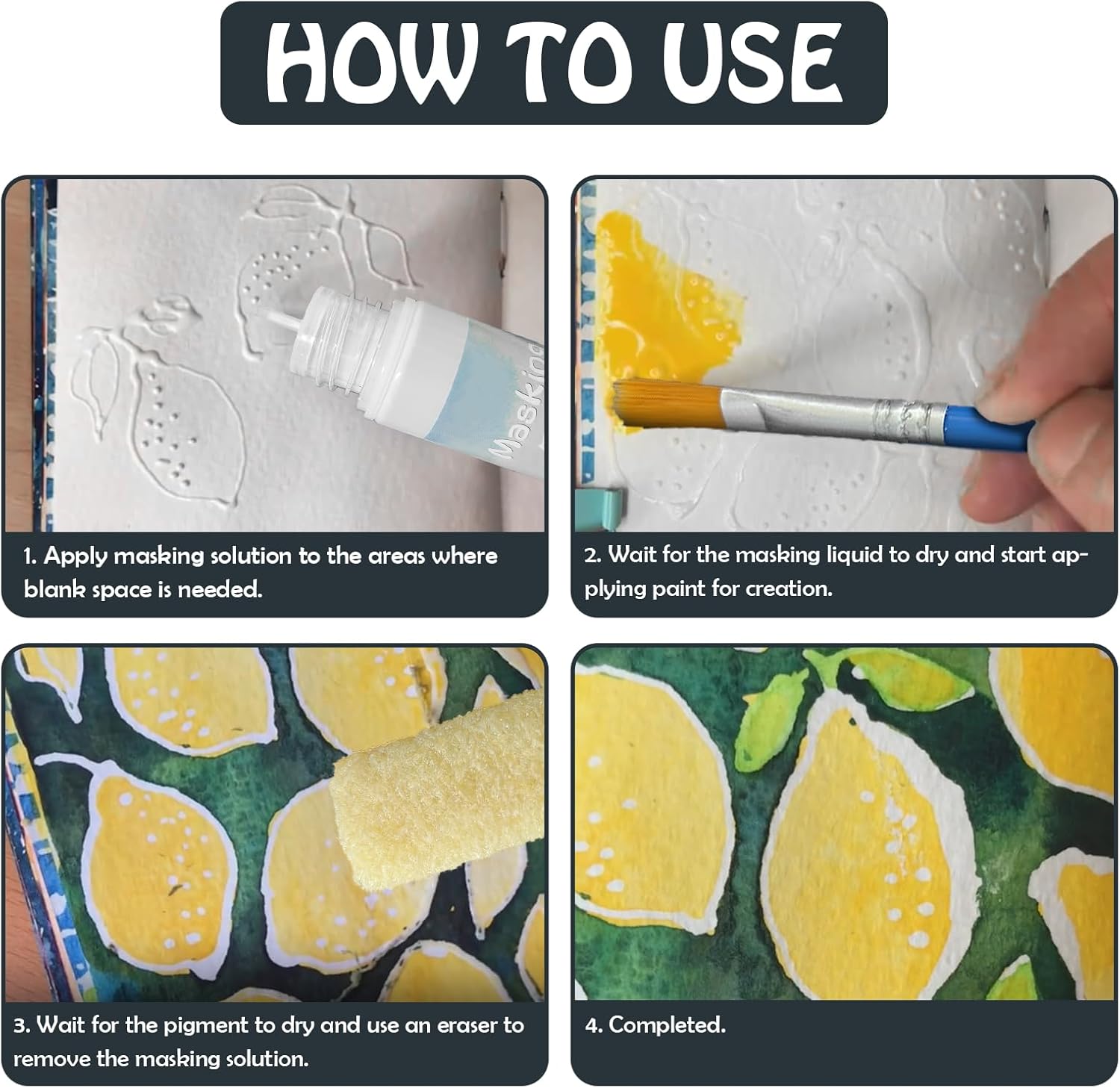 HOW TO USE

Masking

1. Apply masking solution to the areas where blank space is needed.

2. Wait for the masking liquid to dry and start applying paint for creation.

3. Wait for the pigment to dry and use an eraser to remove the masking solution.

4. Completed.