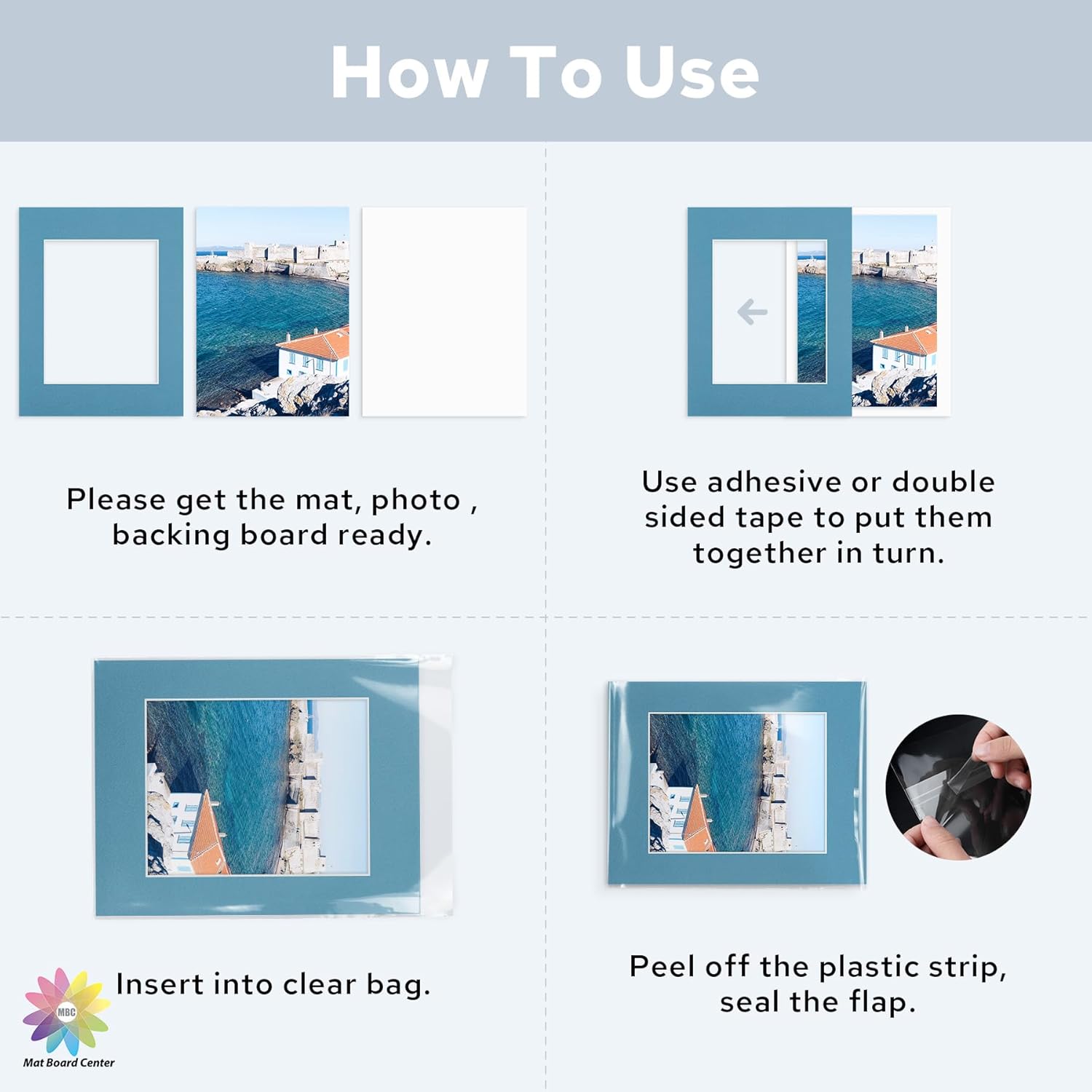 How To Use

Please get the mat, photo , backing board ready.

Use adhesive or double sided tape to put them together in turn.

Insert into clear bag.

MBC

Mat Board Center

Peel off the plastic strip, seal the flap.