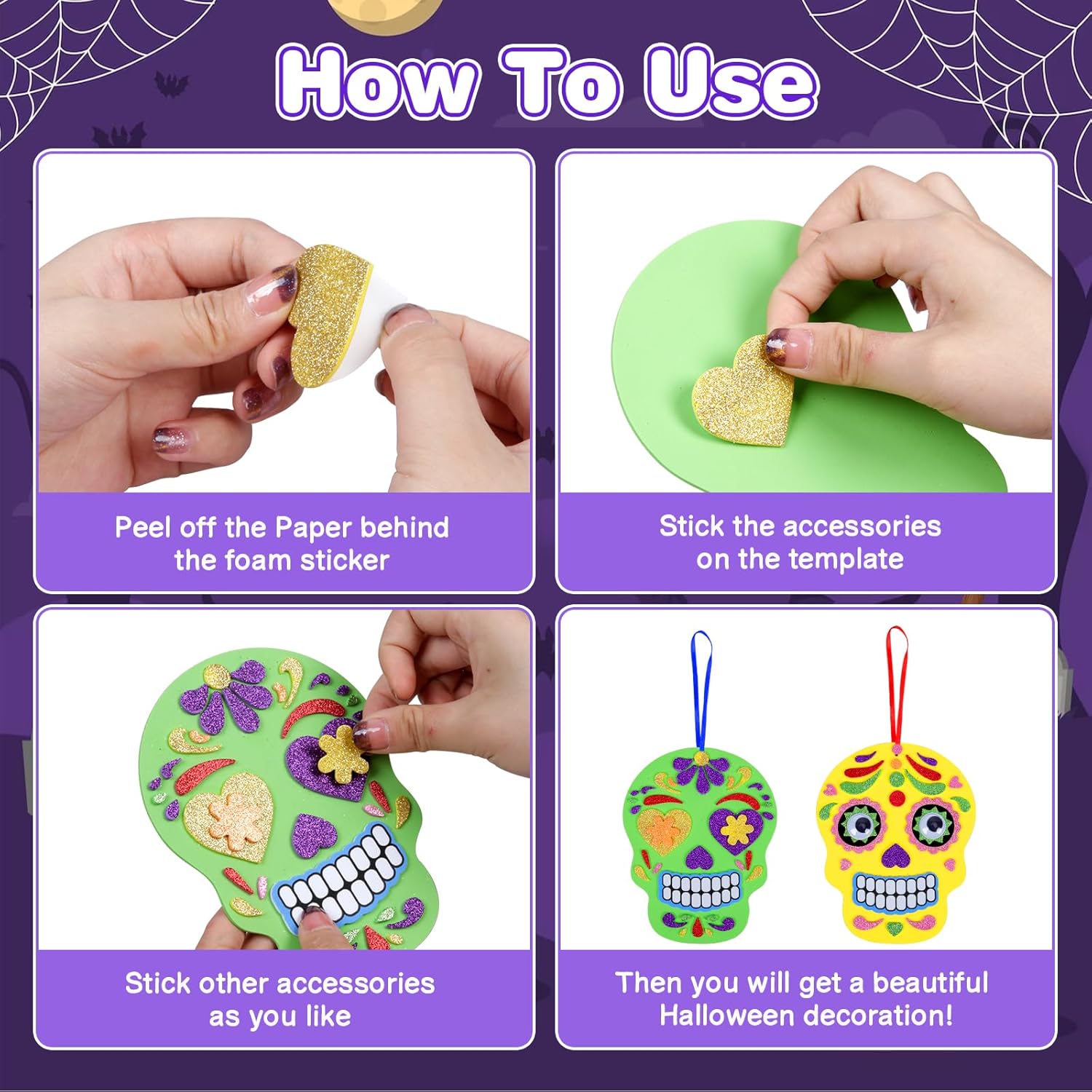 How To Use

Peel off the Paper behind the foam sticker

Stick the accessories on the template

Stick other accessories as you like

Then you will get a beautiful Halloween decoration!