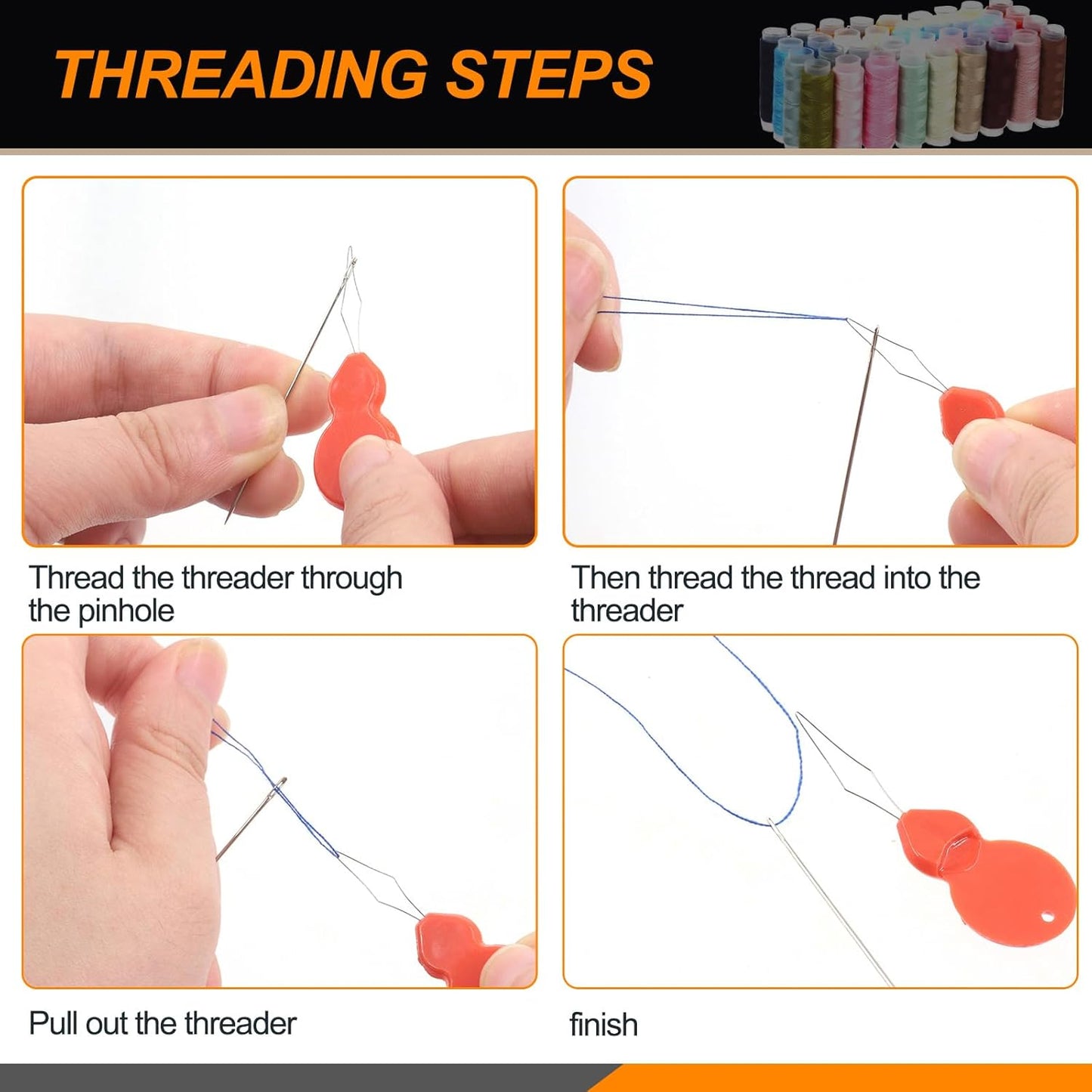 THREADING STEPS

Thread the threader through the pinhole

Then thread the thread into the threader

Pull out the threader

finish