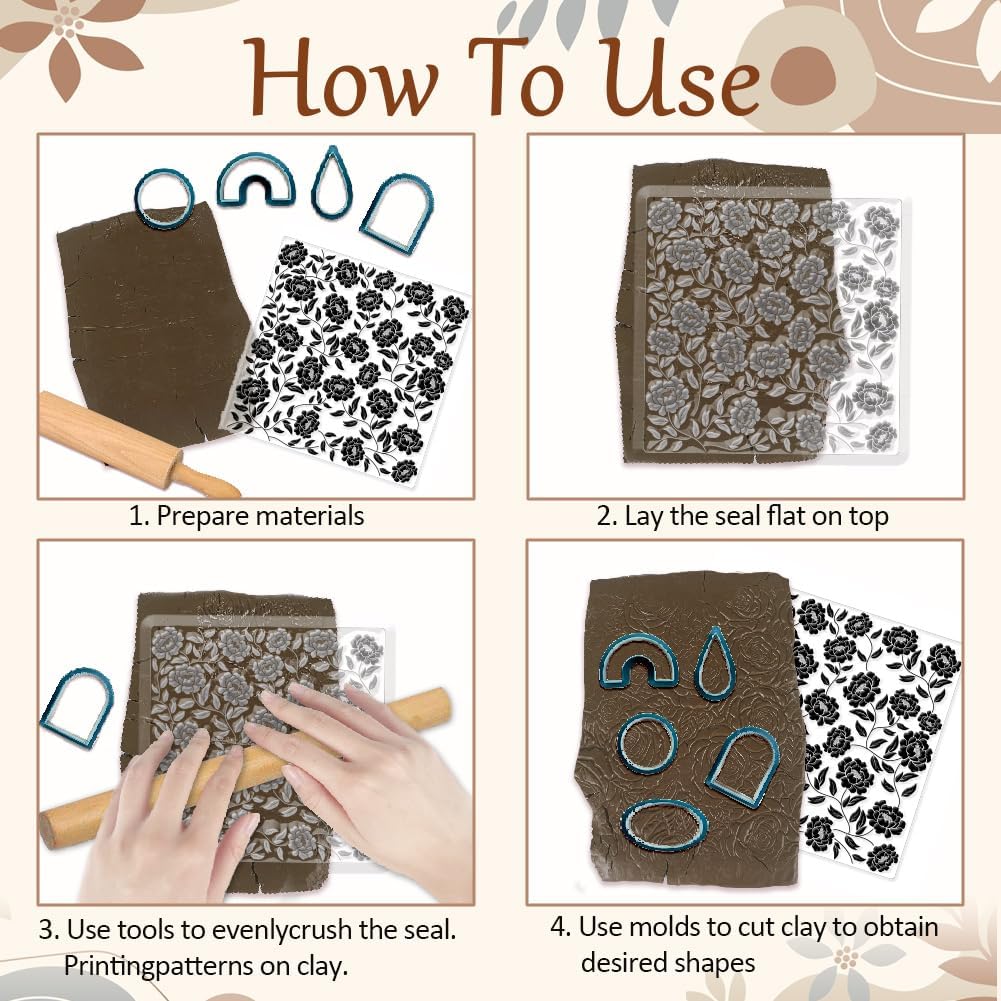 How To Use

1. Prepare materials

2. Lay the seal flat on top

3. Use tools to evenlycrush the seal. Printingpatterns on clay.

4. Use molds to cut clay to obtain desired shapes