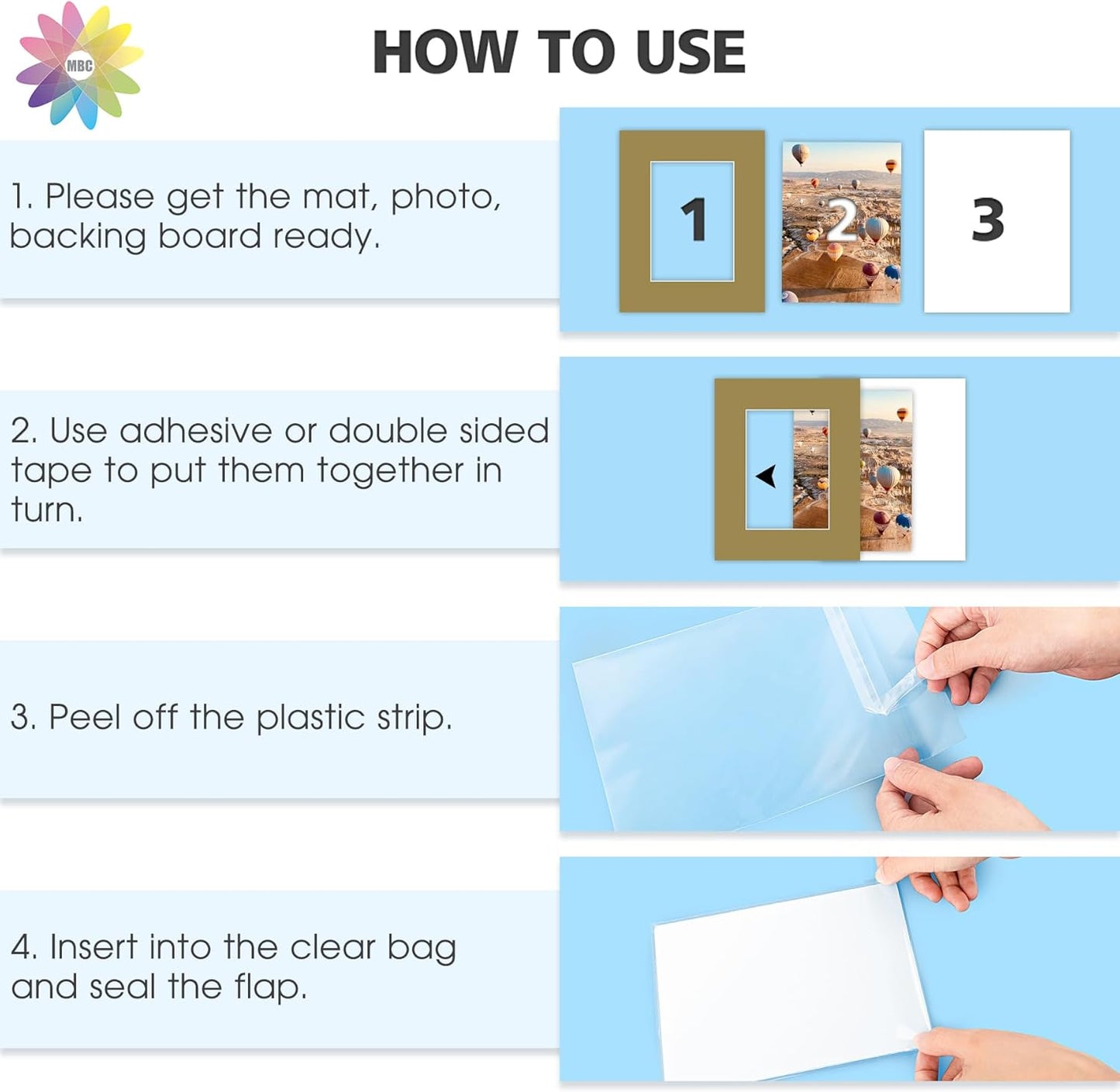 MBC

HOW TO USE

1. Please get the mat, photo, backing board ready.

1

2

3

2. Use adhesive or double sided tape to put them together in turn.

3. Peel off the plastic strip.

4. Insert into the clear bag and seal the flap.