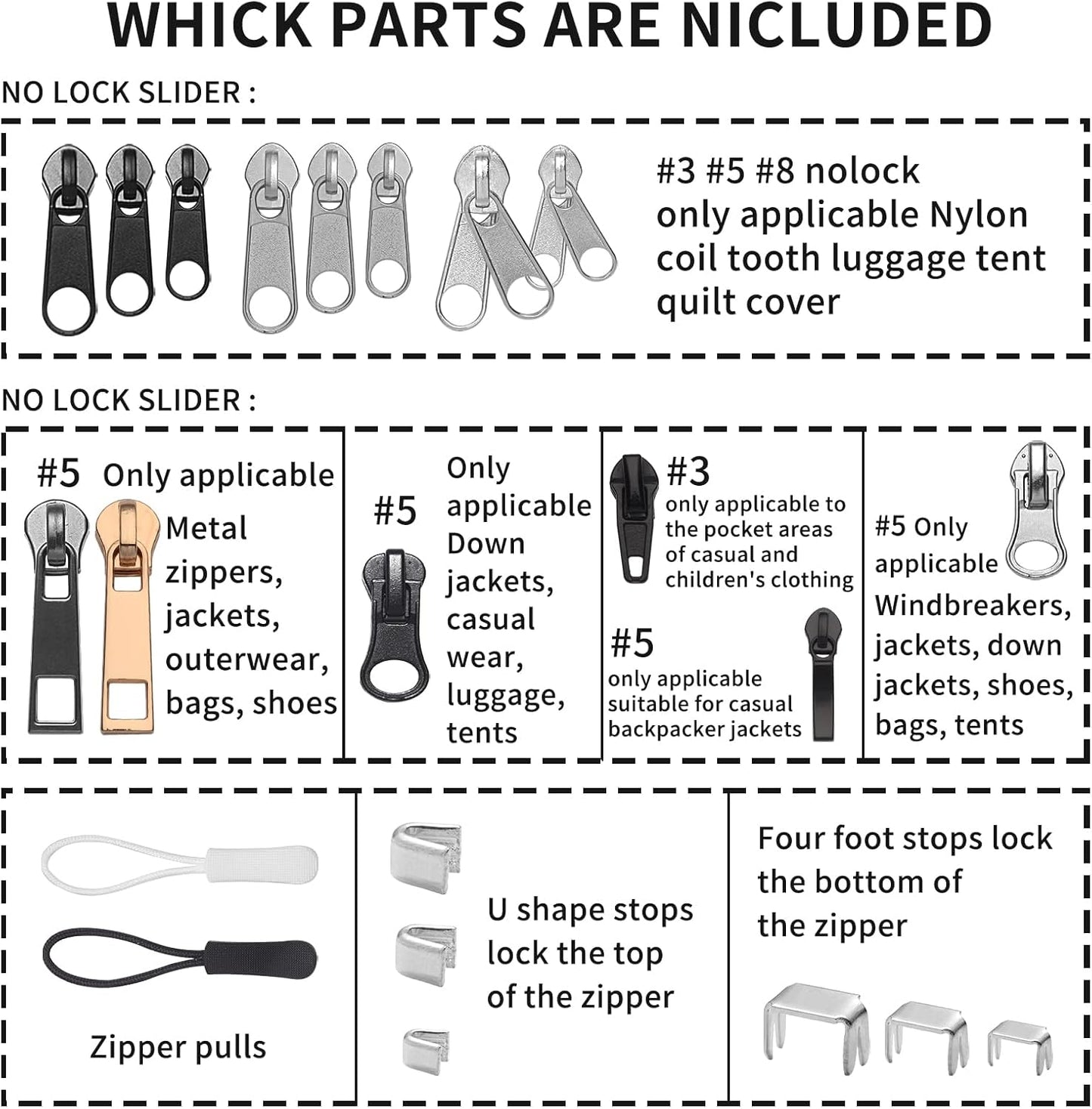 WHICK PARTS ARE NICLUDED

NO LOCK SLIDER :

#3 #5 #8 nolock only applicable Nylon coil tooth luggage tent quilt cover

NO LOCK SLIDER :

#5 Only applicable Metal zippers, jackets, outerwear, bags, shoes

#5 Only applicable Down jackets, casual wear, luggage, tents

#3 only applicable to the pocket areas of casual and children's clothing

#5 only applicable suitable for casual backpacker jackets

#5 Only applicable Windbreakers, jackets, down jackets, shoes, bags, tents

Zipper pulls

U shape stops lock the top of the zipper

Four foot stops lock the bottom of the zipper