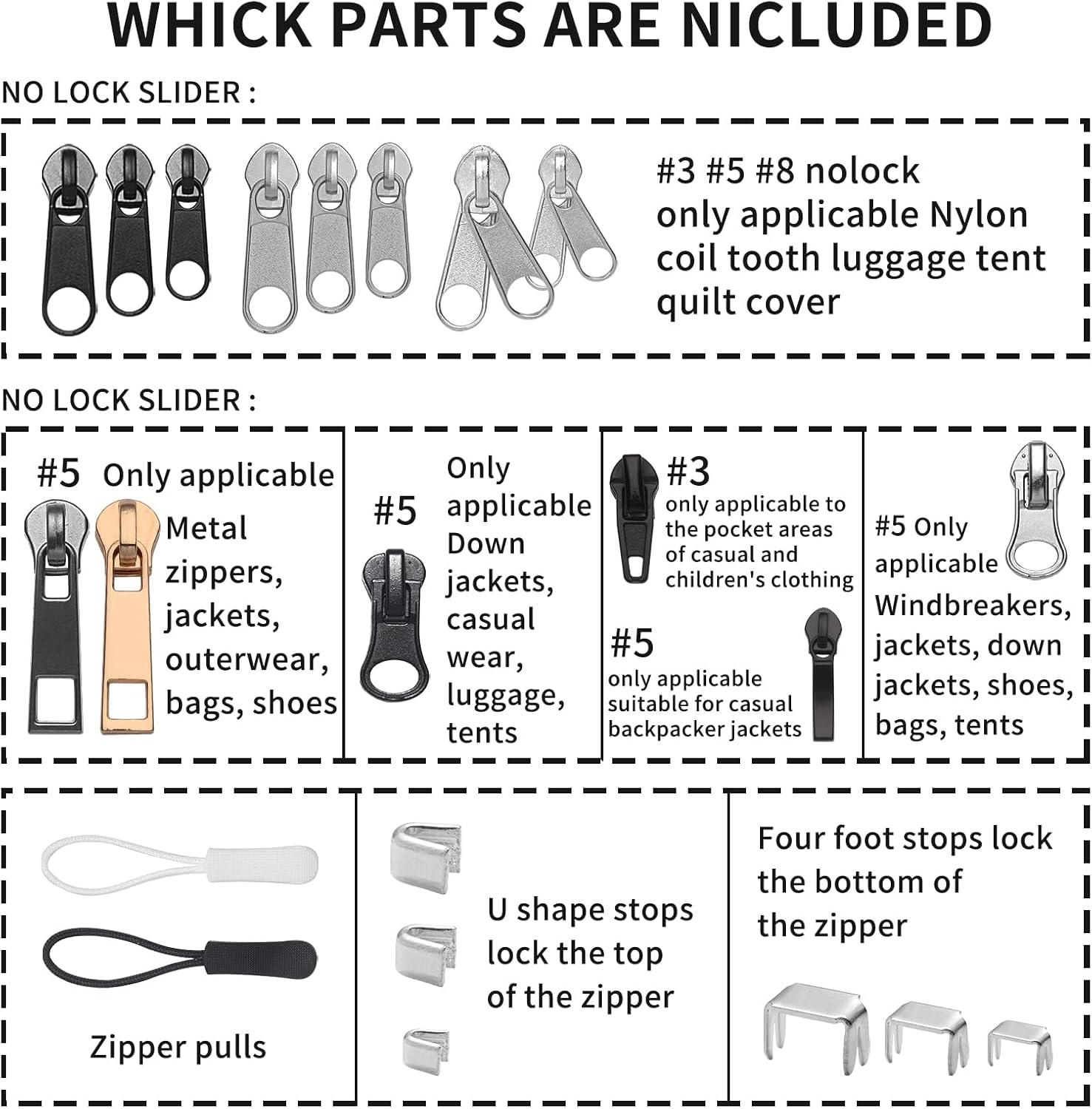 WHICK PARTS ARE NICLUDED

NO LOCK SLIDER :

#3 #5 #8 nolock only applicable Nylon coil tooth luggage tent quilt cover

NO LOCK SLIDER :

#5 Only applicable Metal zippers, jackets, outerwear, bags, shoes

#5 Only applicable Down jackets, casual wear, luggage, tents

#3 only applicable to the pocket areas of casual and children's clothing

#5 only applicable suitable for casual backpacker jackets

#5 Only applicable Windbreakers, jackets, down jackets, shoes, bags, tents

Zipper pulls

U shape stops lock the top of the zipper

Four foot stops lock the bottom of the zipper