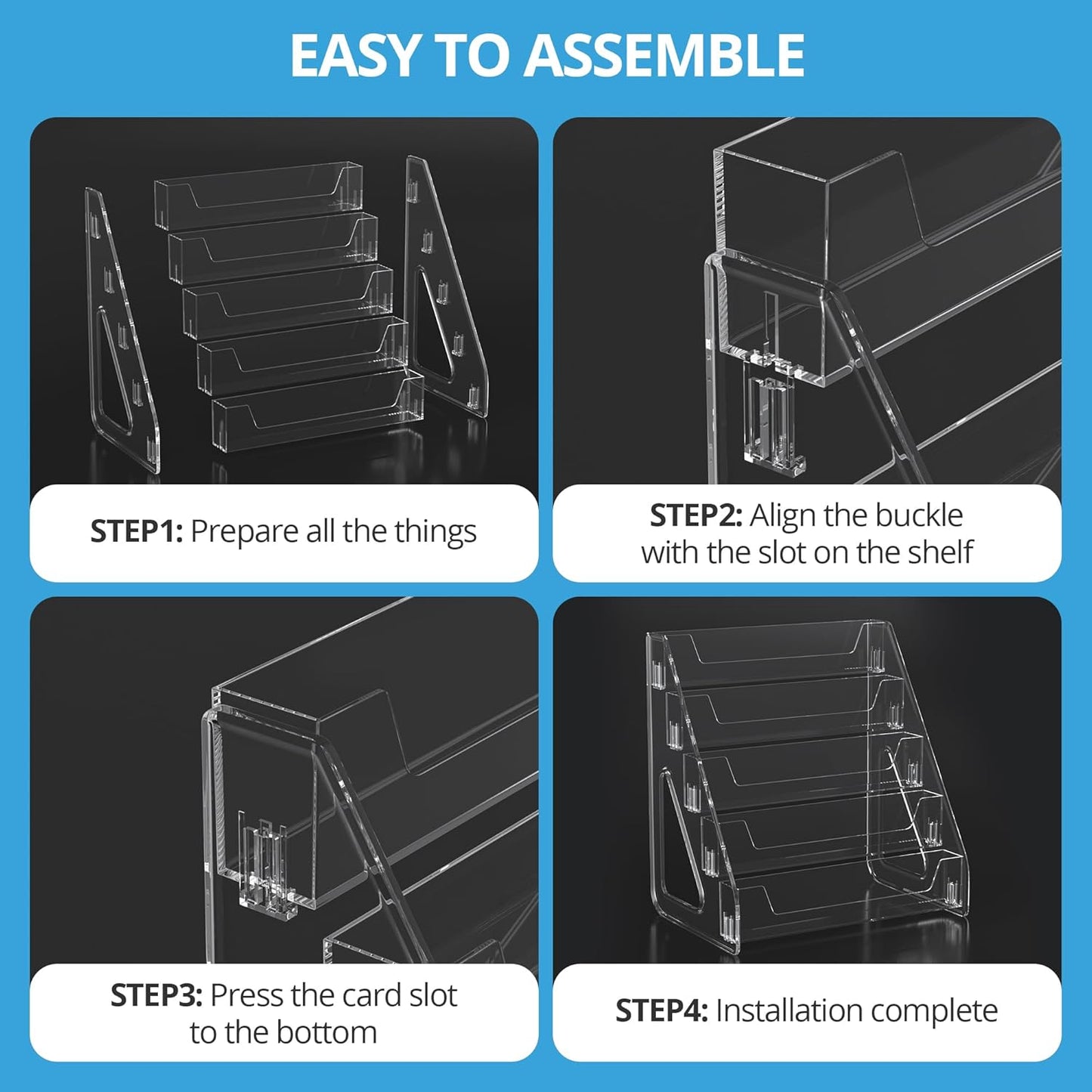 EASY TO ASSEMBLE

STEP1: Prepare all the things

STEP2: Align the buckle with the slot on the shelf

STEP3: Press the card slot to the bottom

STEP4: Installation complete