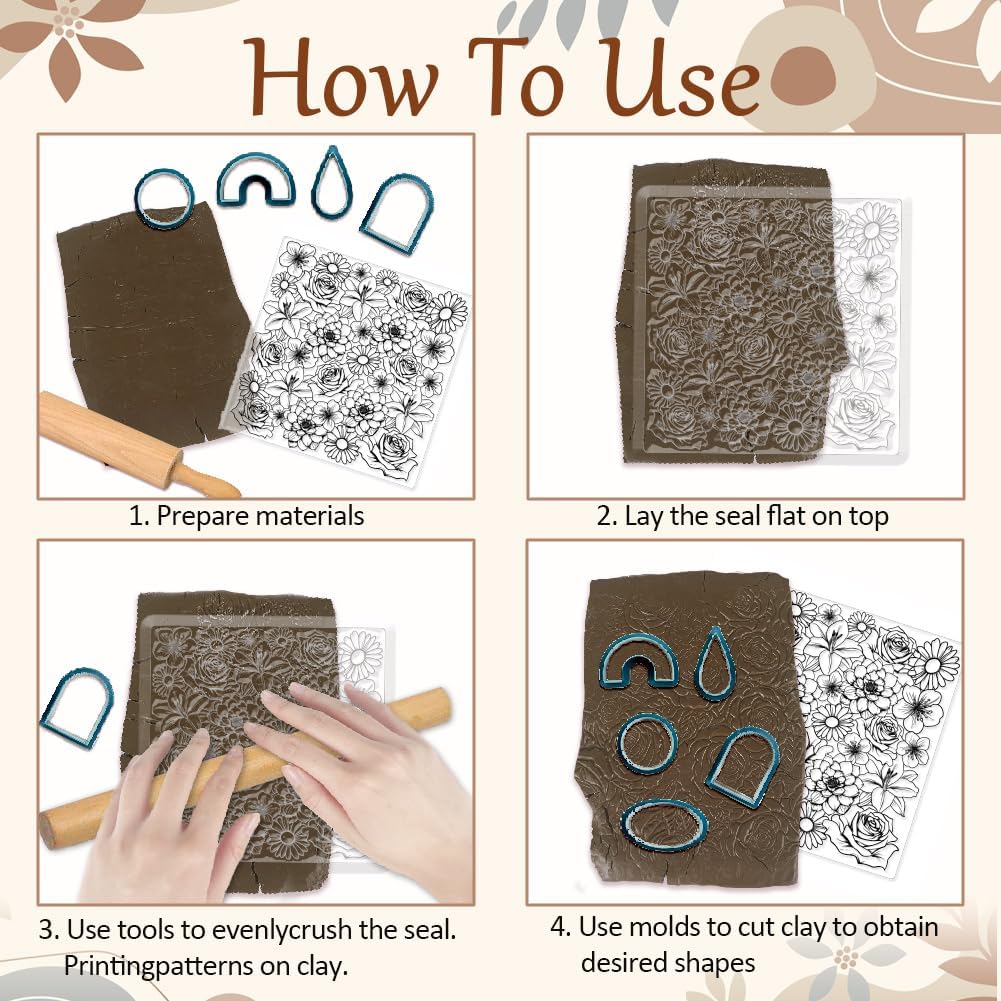 How To Use

1. Prepare materials

2. Lay the seal flat on top

3. Use tools to evenlycrush the seal. Printingpatterns on clay.

4. Use molds to cut clay to obtain desired shapes