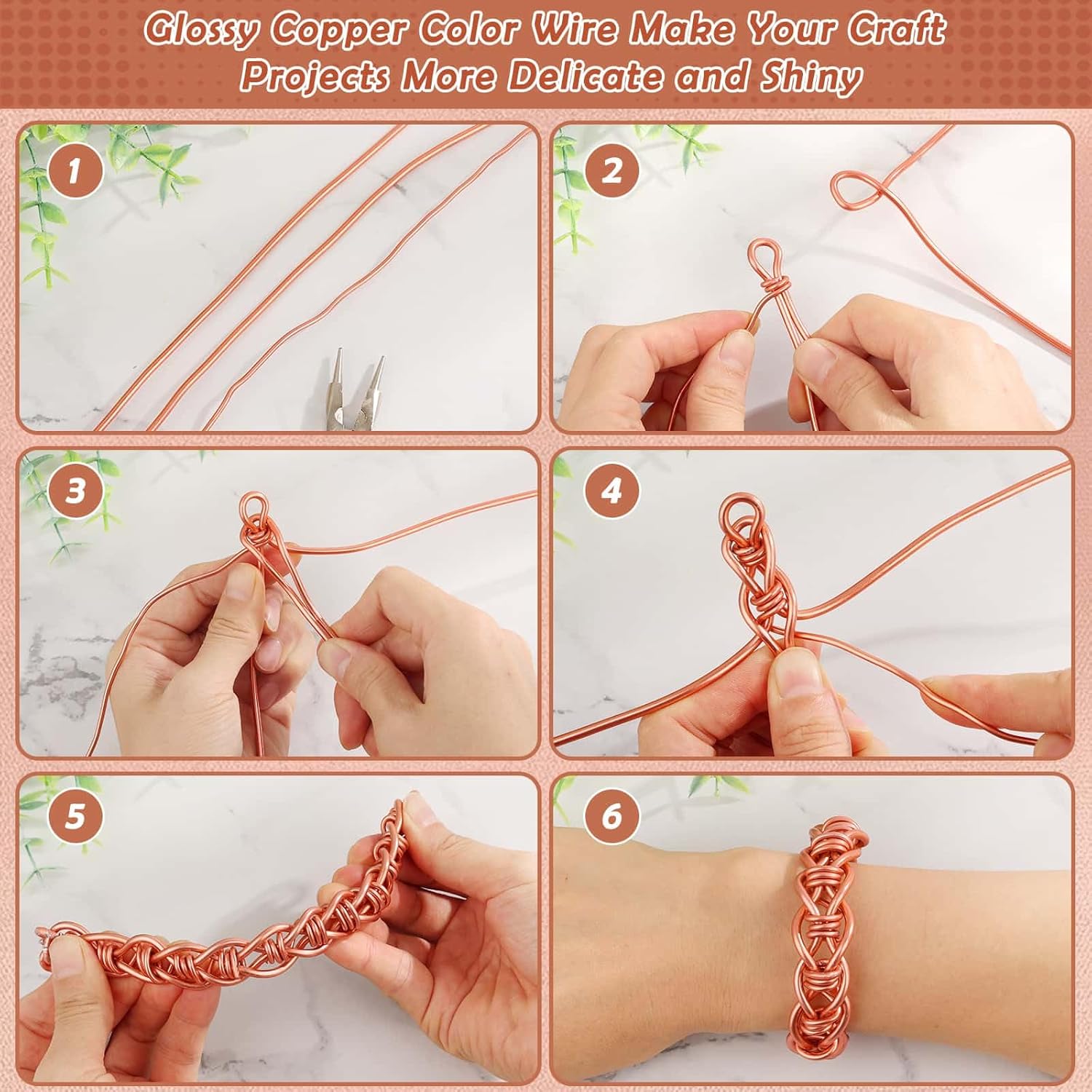 Glossy Copper Color Wire Make Your Craft Projects More Delicate and Shiny

1

2

3

4

5

6