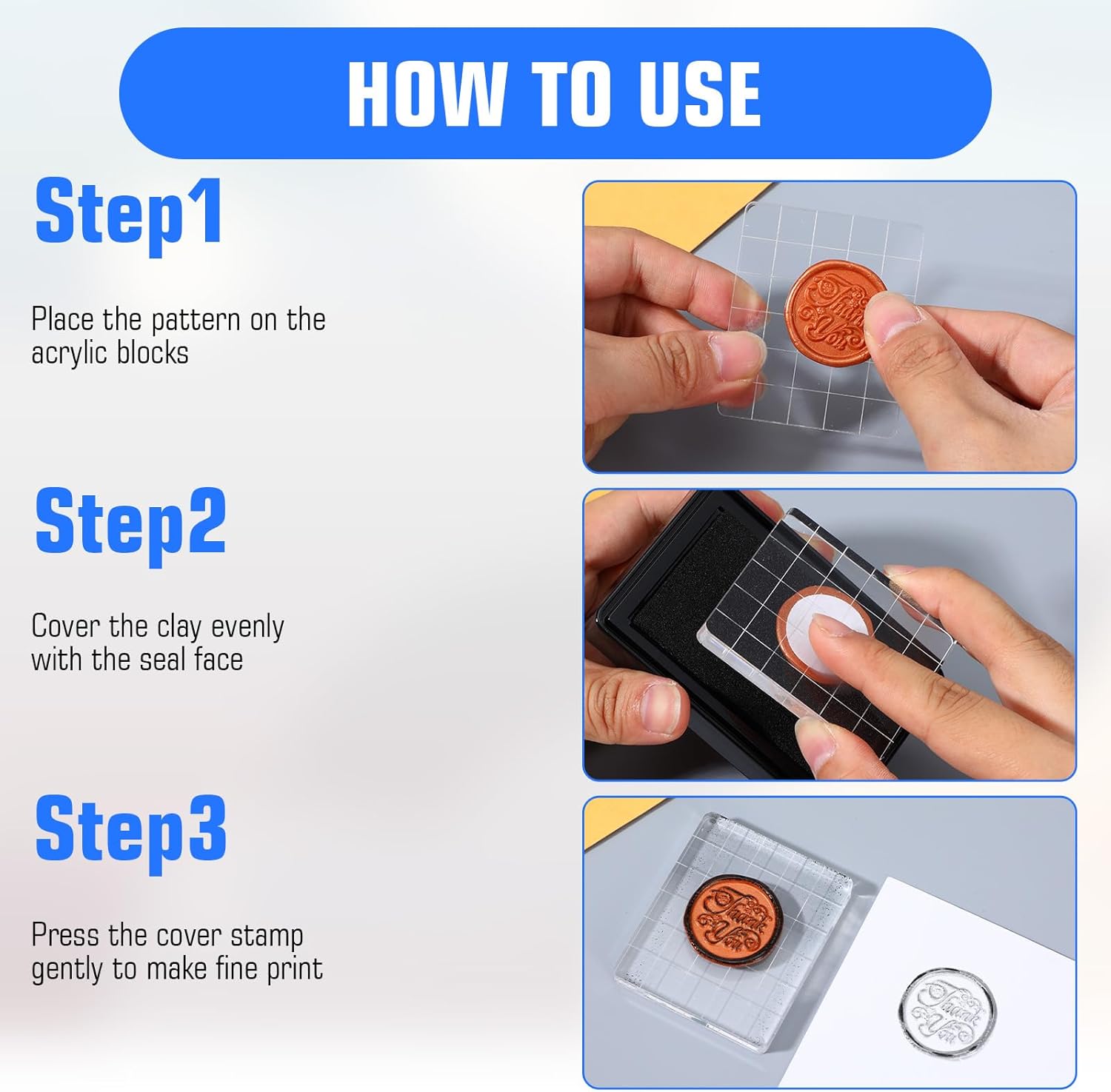 HOW TO USE

Step1

Place the pattern on the acrylic blocks

Thank You

Step2

Cover the clay evenly with the seal face

Step3

Press the cover stamp gently to make fine print

Thank You

Thank You