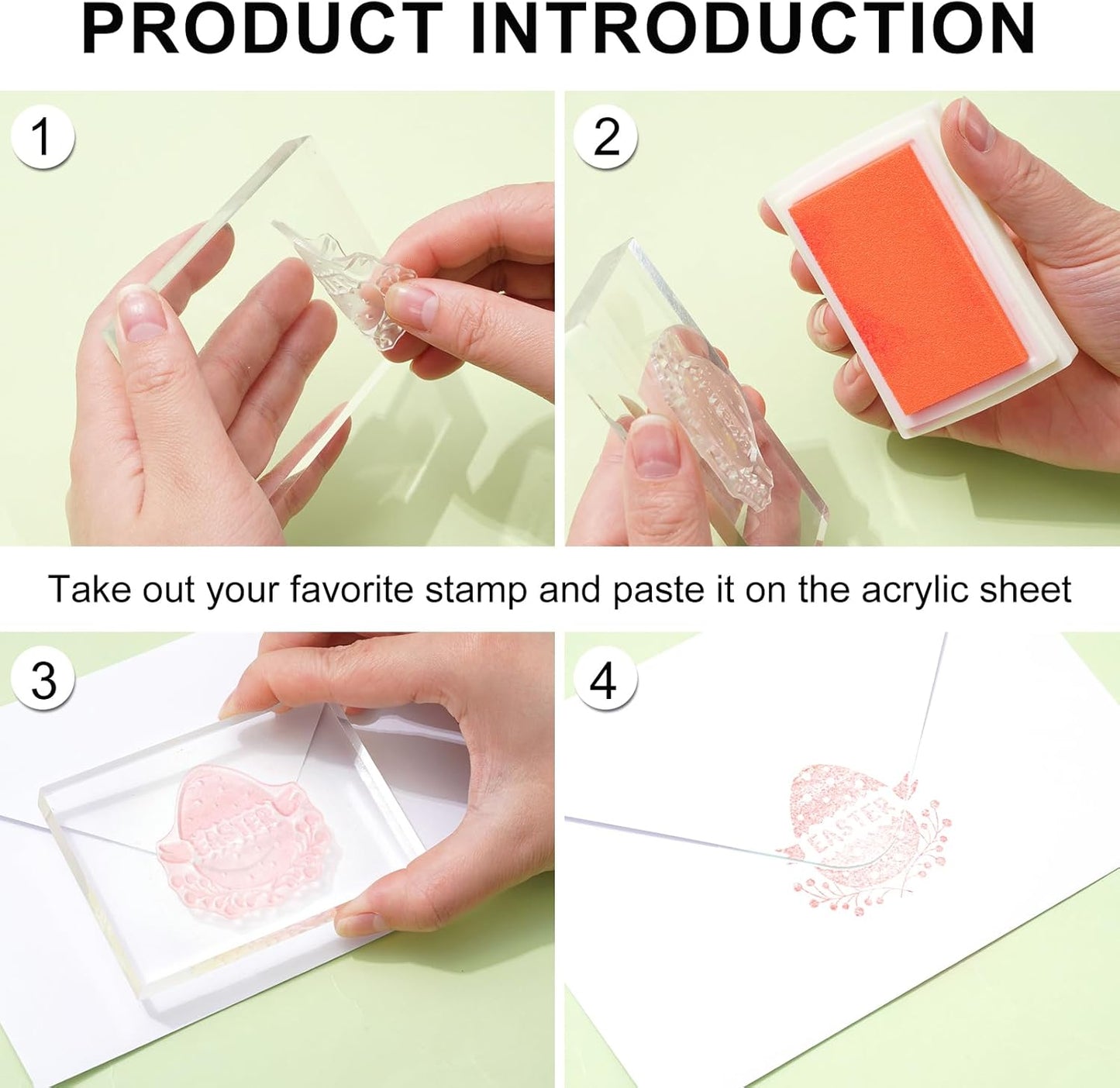 PRODUCT INTRODUCTION

1

2

Take out your favorite stamp and paste it on the acrylic sheet

3

EASTER

4

EASTER