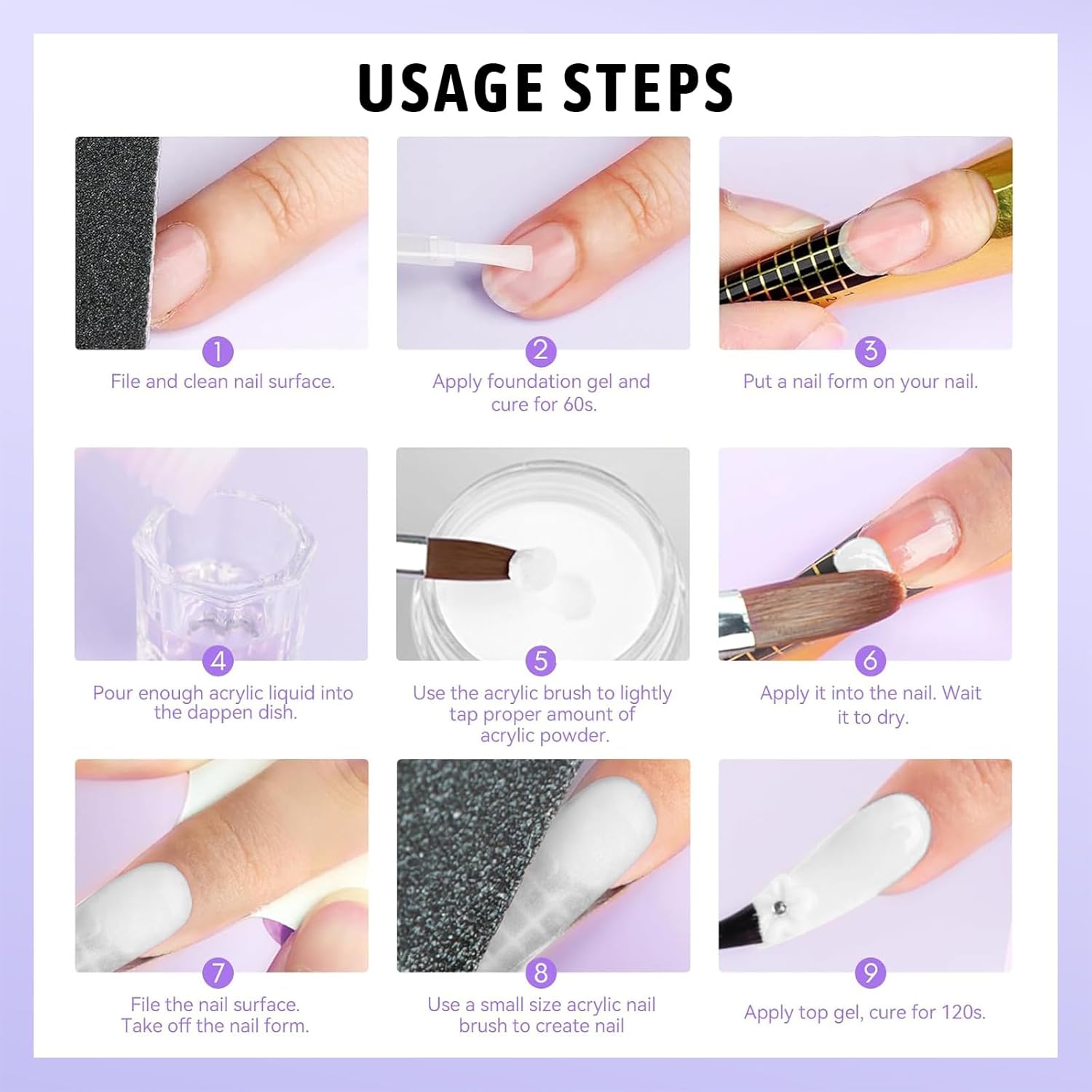 USAGE STEPS

1
File and clean nail surface.

2
Apply foundation gel and cure for 60s.

3
Put a nail form on your nail.

4
Pour enough acrylic liquid into the dappen dish.

5
Use the acrylic brush to lightly tap proper amount of acrylic powder.

6
Apply it into the nail. Wait it to dry.

7
File the nail surface. Take off the nail form.

8
Use a small size acrylic nail brush to create nail

9
Apply top gel, cure for 120s.