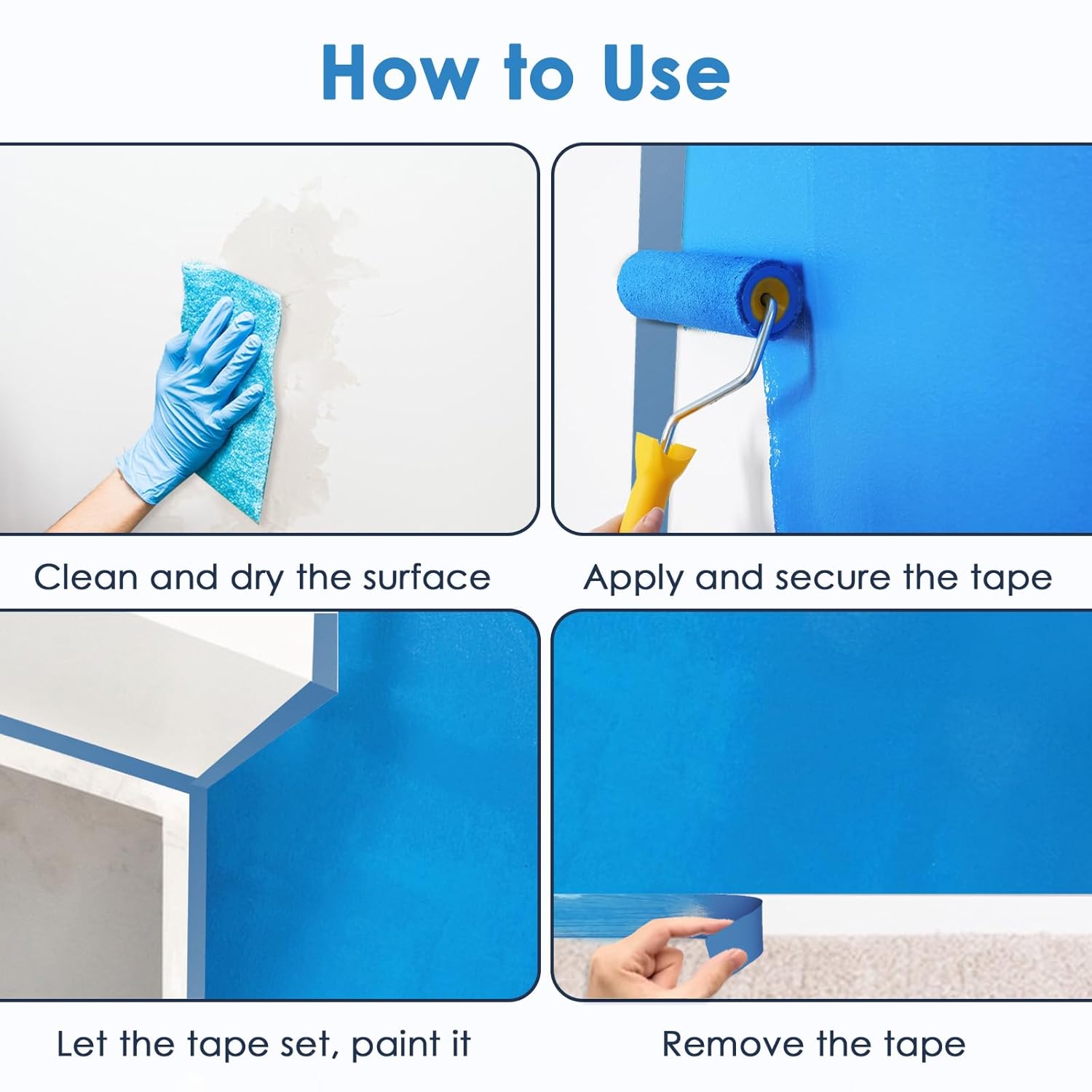 How to Use

Clean and dry the surface

Apply and secure the tape

Let the tape set, paint it

Remove the tape