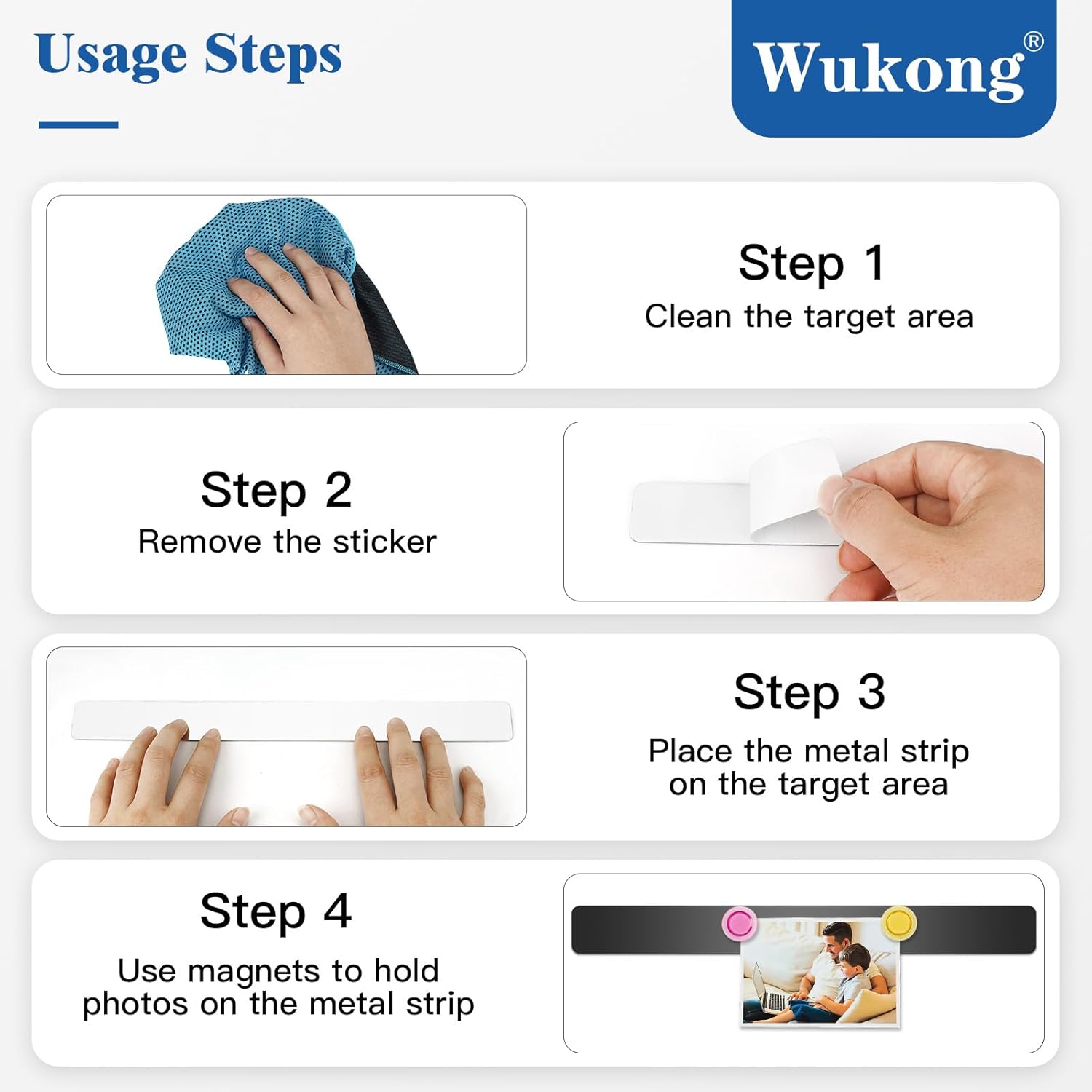 Usage Steps

Wukong®

Step 1
Clean the target area

Step 2
Remove the sticker

Step 3
Place the metal strip on the target area

Step 4
Use magnets to hold photos on the metal strip