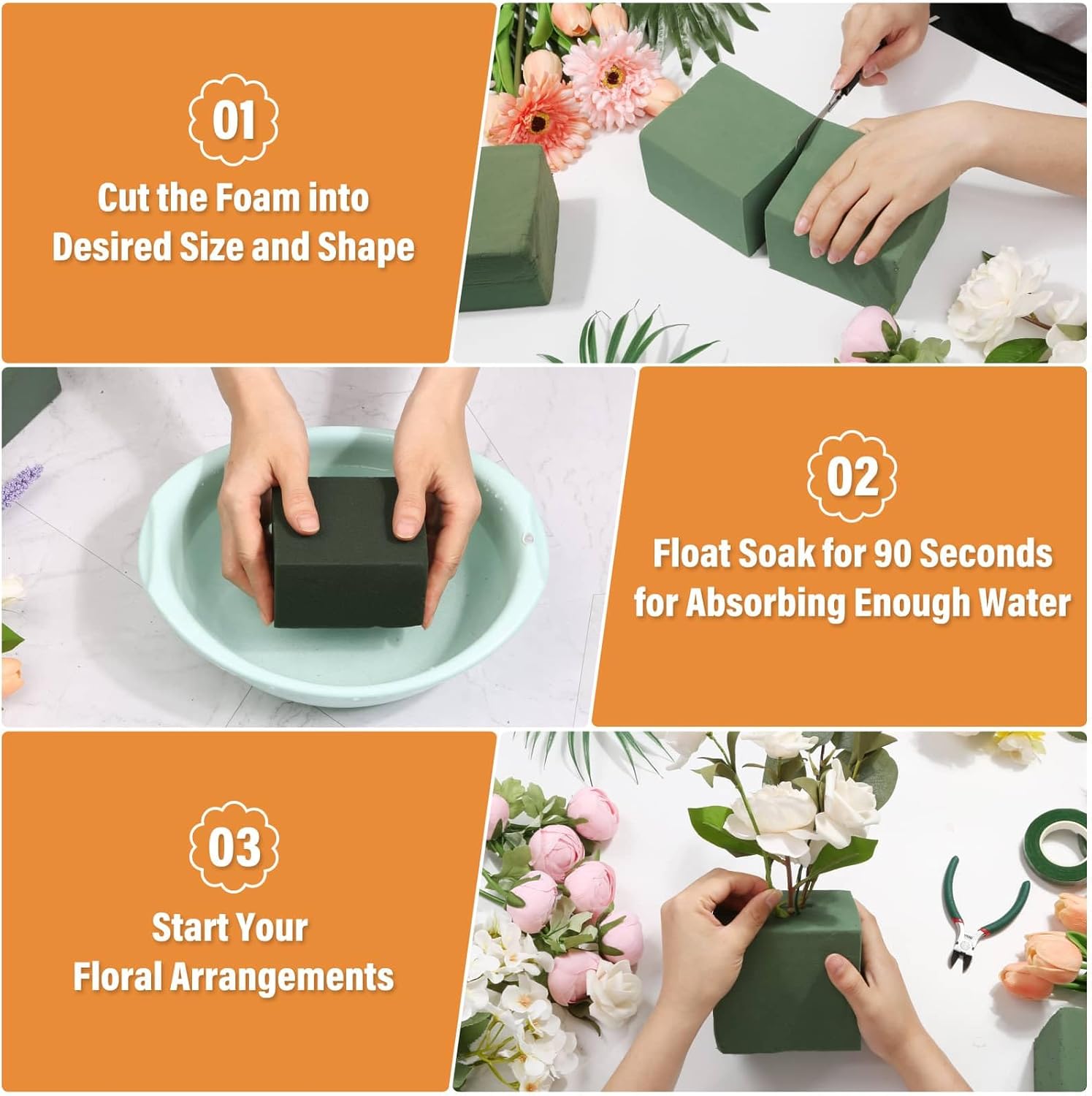 01

Cut the Foam into Desired Size and Shape

02

Float Soak for 90 Seconds for Absorbing Enough Water

03

Start Your Floral Arrangements