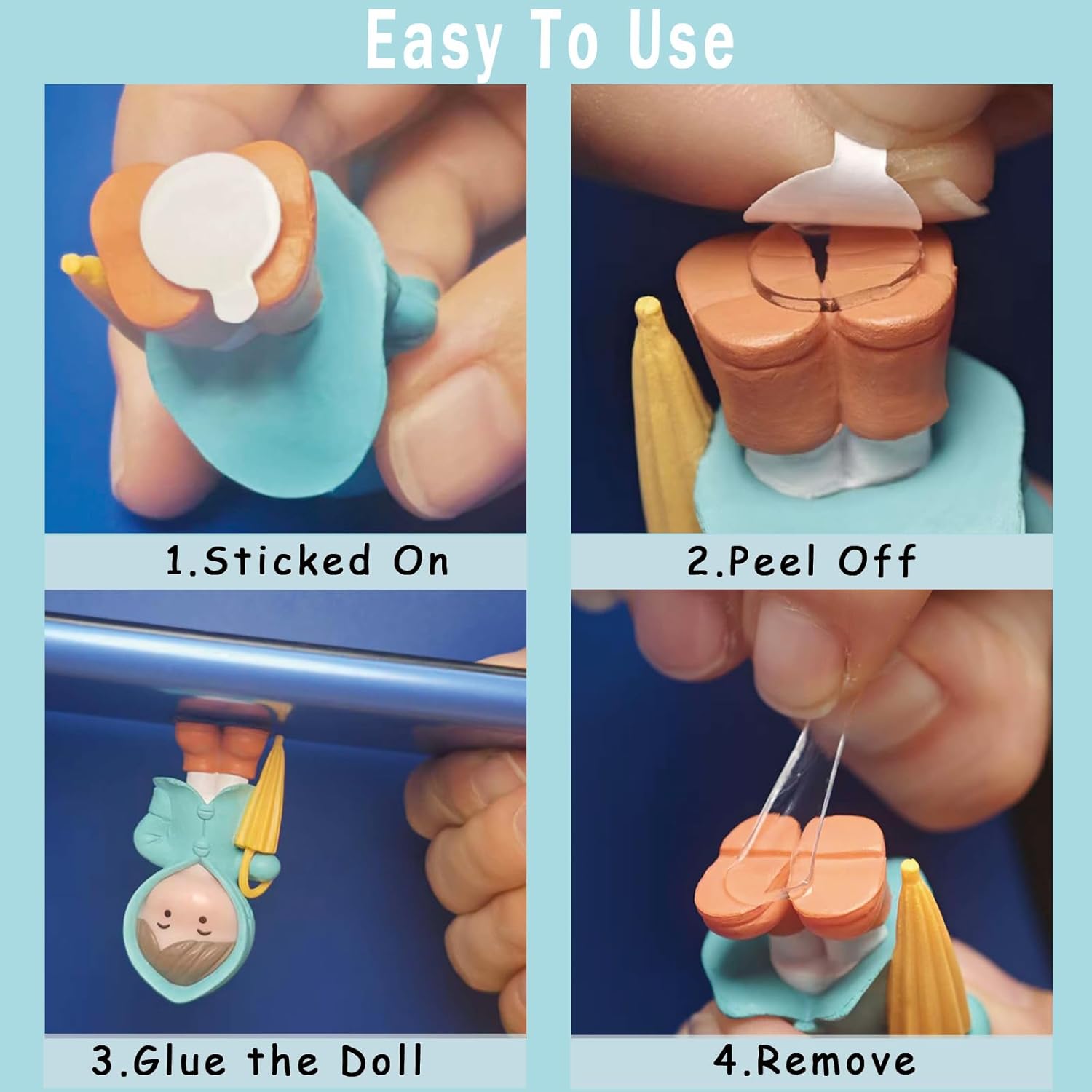 Easy To Use

1.Sticked On

2.Peel Off

3.Glue the Doll

4.Remove