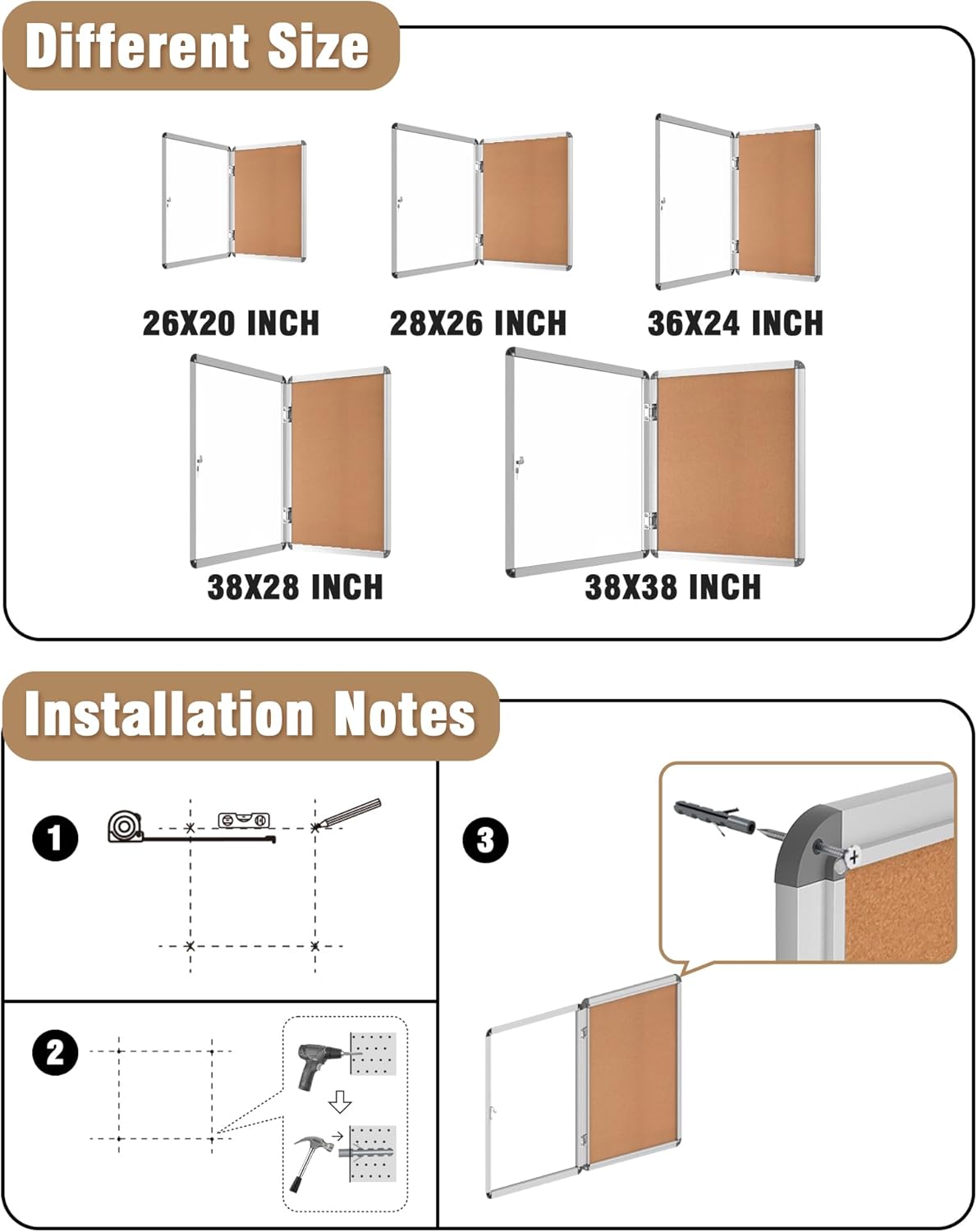 Different Size

26X20 INCH

28X26 INCH

36X24 INCH

38X28 INCH

38X38 INCH

Installation Notes

1

2

3