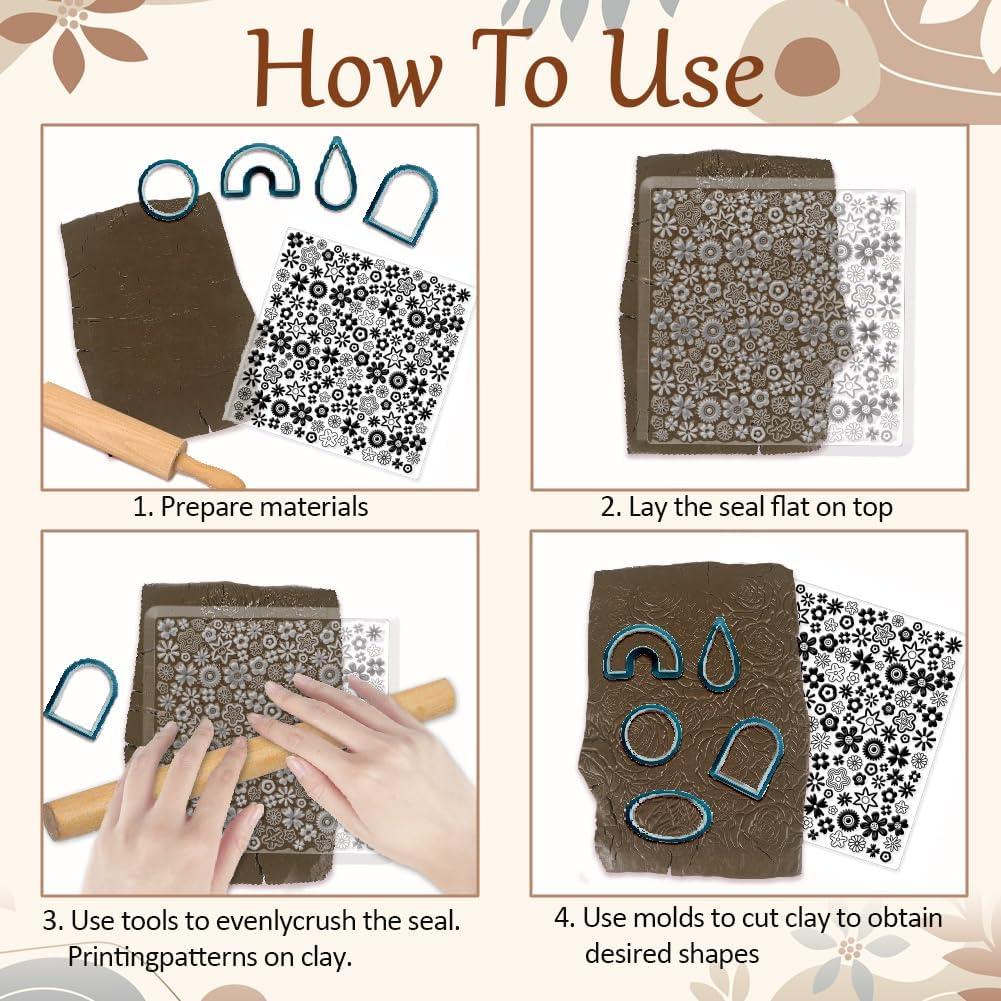 How To Use

1. Prepare materials

2. Lay the seal flat on top

3. Use tools to evenlycrush the seal. Printingpatterns on clay.

4. Use molds to cut clay to obtain desired shapes