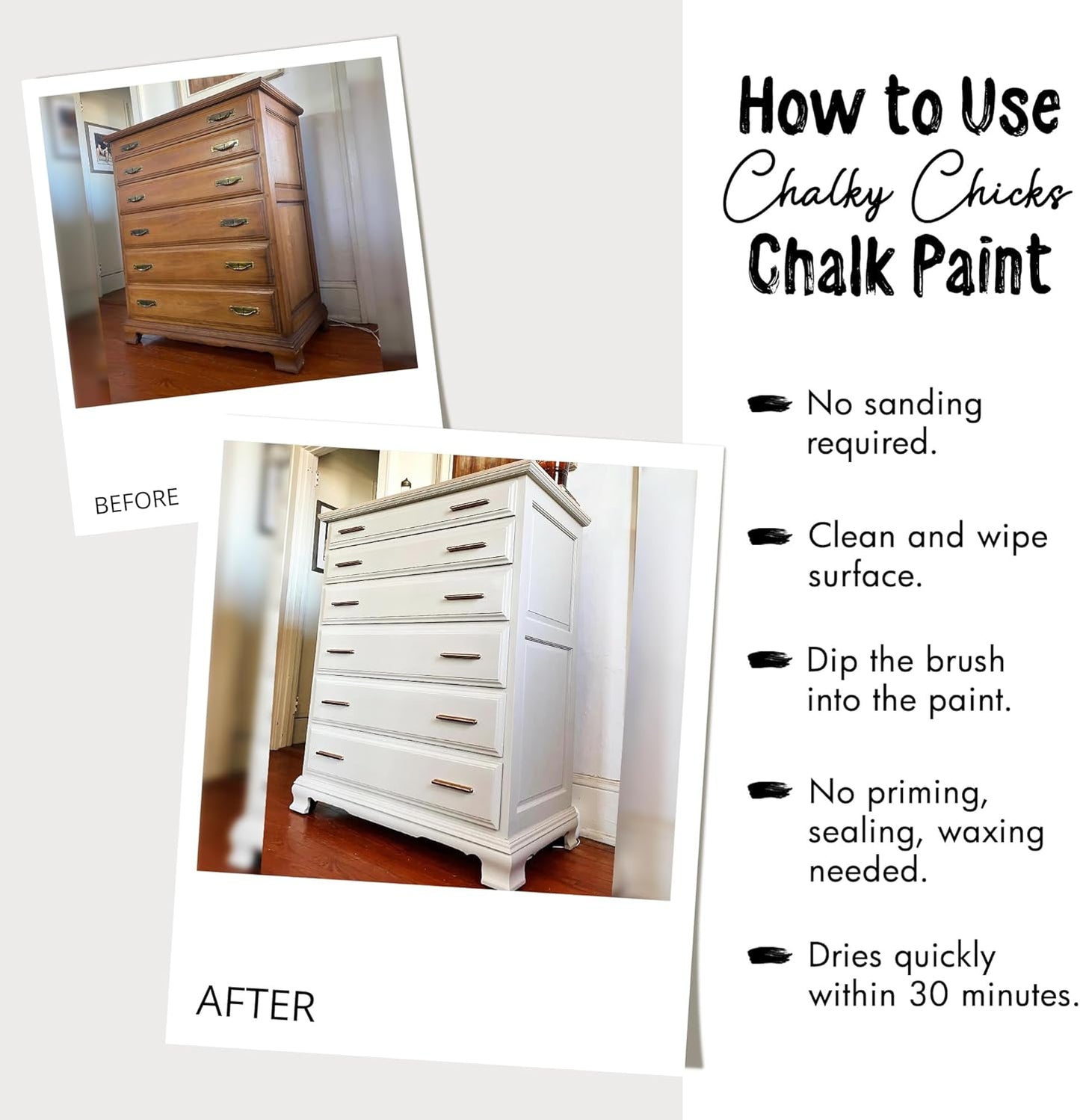 BEFORE

AFTER

How to Use Chalky Chicks Chalk Paint

No sanding required.

Clean and wipe surface.

Dip the brush into the paint.

No priming, sealing, waxing needed.

Dries quickly within 30 minutes.