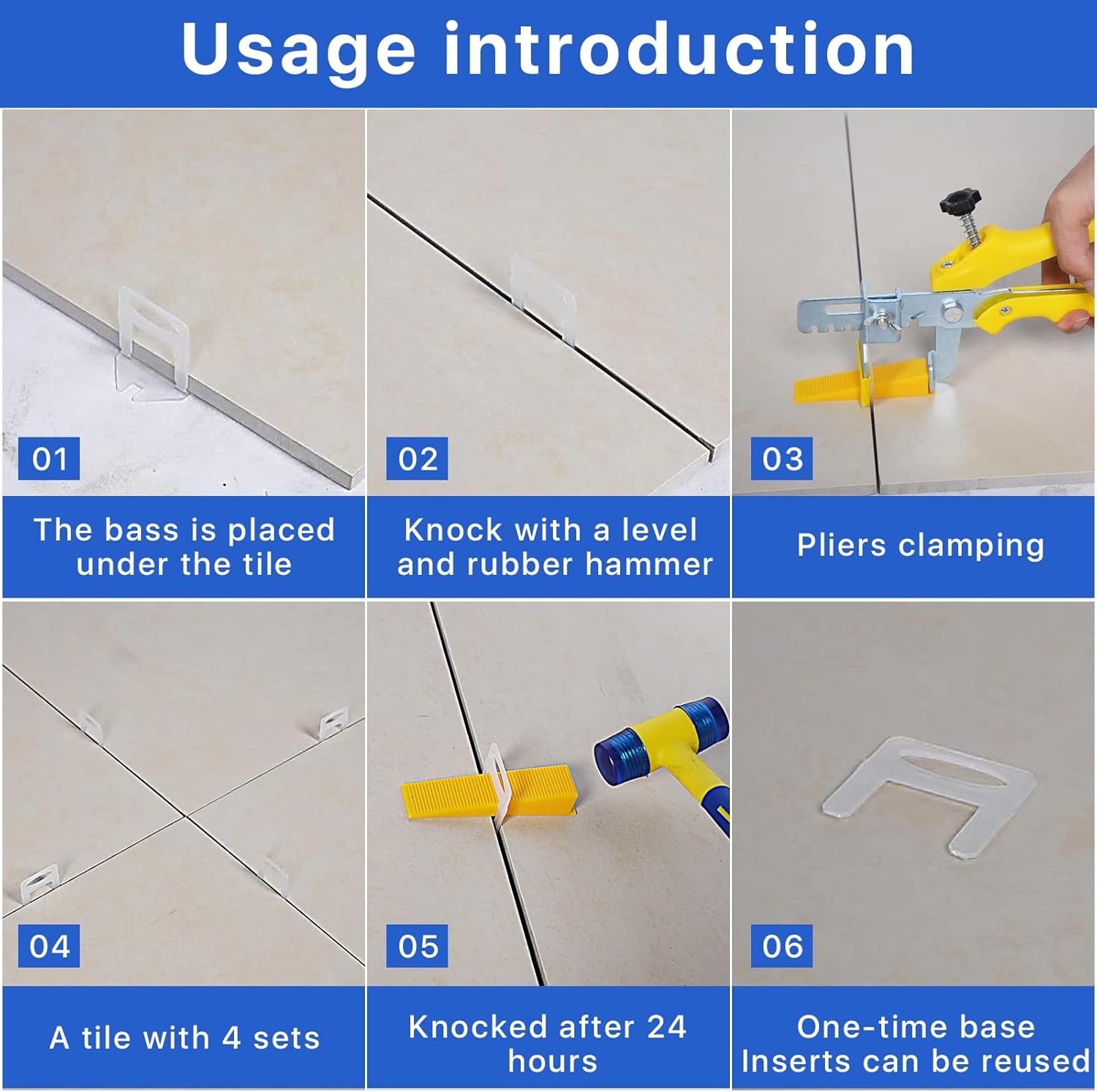 Usage introduction

01
The bass is placed under the tile

02
Knock with a level and rubber hammer

03
Pliers clamping

04
A tile with 4 sets

05
Knocked after 24 hours

06
One-time base Inserts can be reused