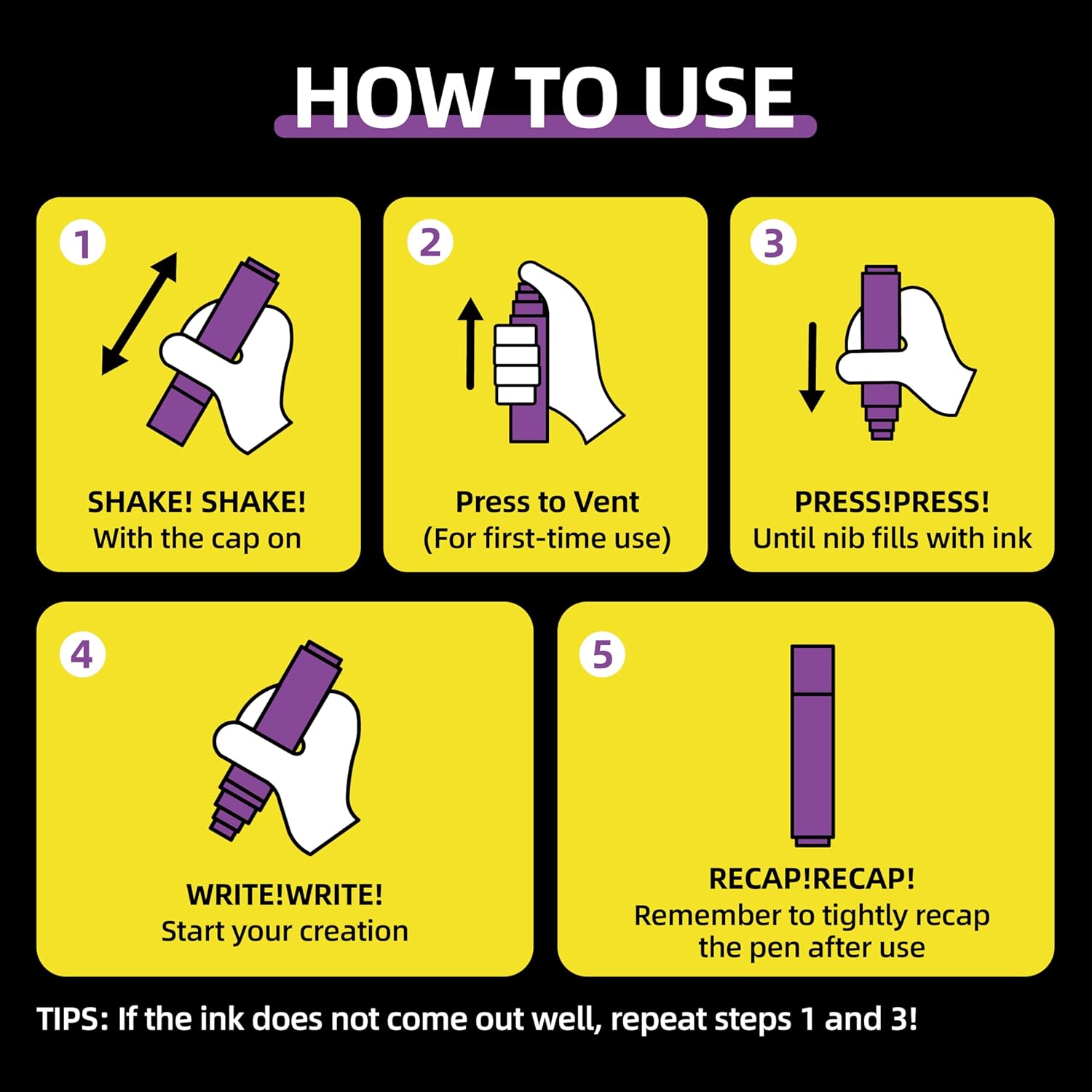 HOW TO USE

1

SHAKE! SHAKE!
With the cap on

2

Press to Vent
(For first-time use)

3

PRESS!PRESS!
Until nib fills with ink

4

WRITE!WRITE!
Start your creation

5

RECAP!RECAP!
Remember to tightly recap the pen after use

TIPS: If the ink does not come out well, repeat steps 1 and 3!