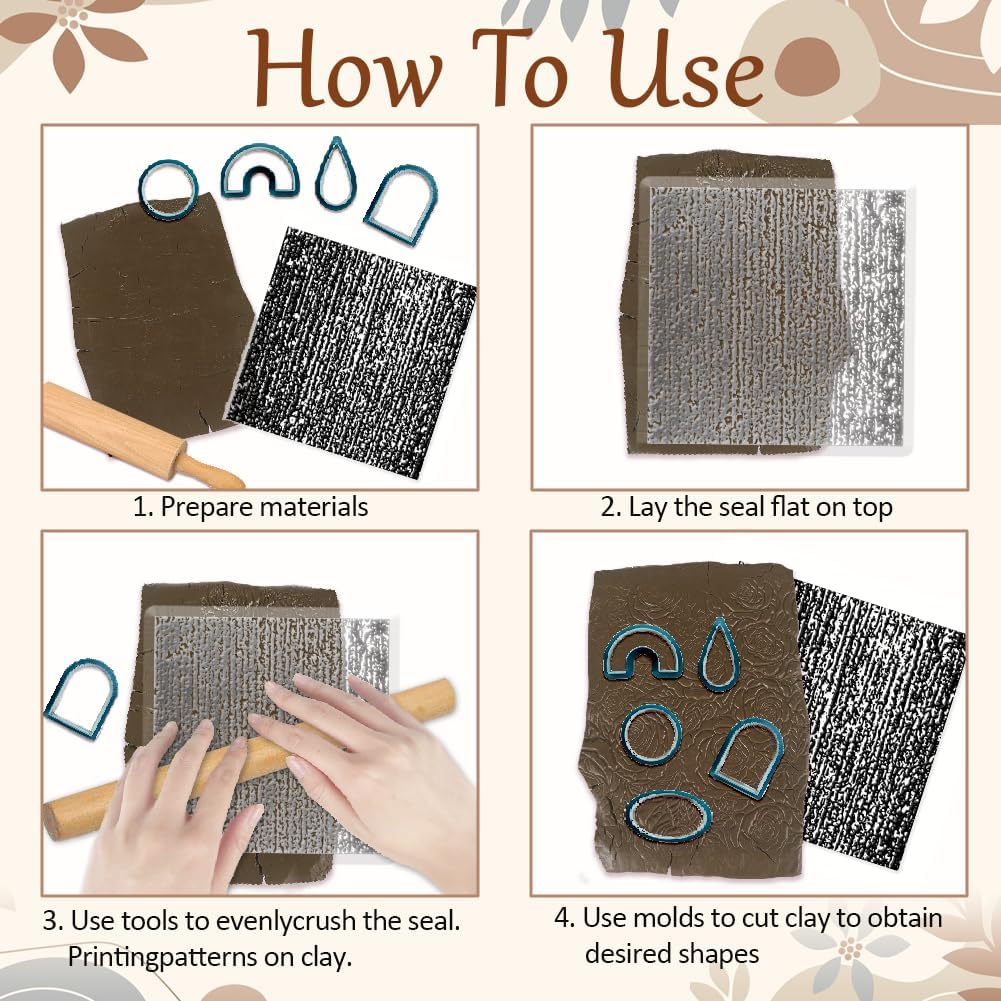 How To Use

1. Prepare materials

2. Lay the seal flat on top

3. Use tools to evenlycrush the seal. Printingpatterns on clay.

4. Use molds to cut clay to obtain desired shapes