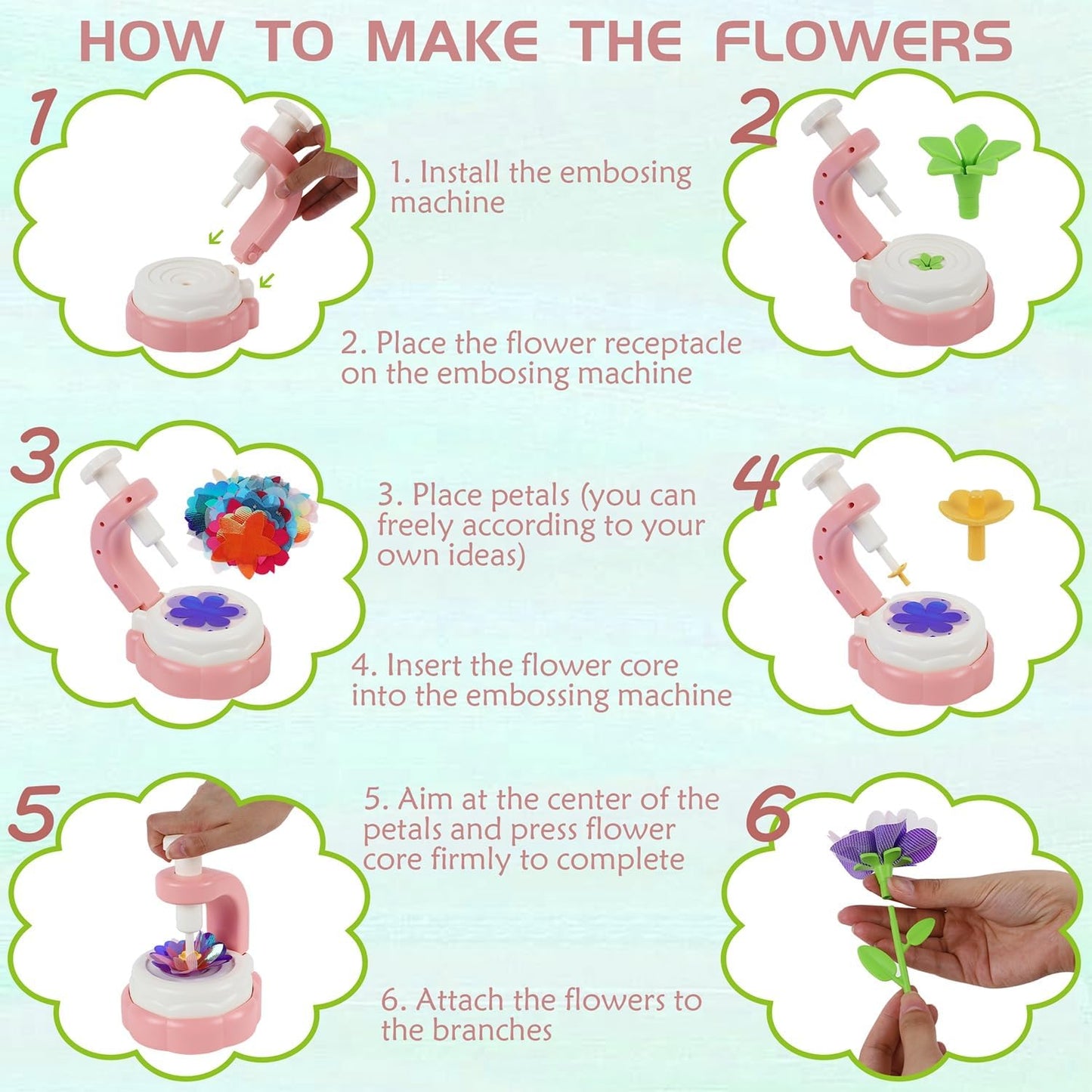 HOW TO MAKE THE FLOWERS

1

1. Install the embosing machine

2

2. Place the flower receptacle on the embosing machine

3

3. Place petals (you can freely according to your own ideas)

4

4. Insert the flower core into the embossing machine

5

5. Aim at the center of the petals and press flower core firmly to complete

6

6. Attach the flowers to the branches