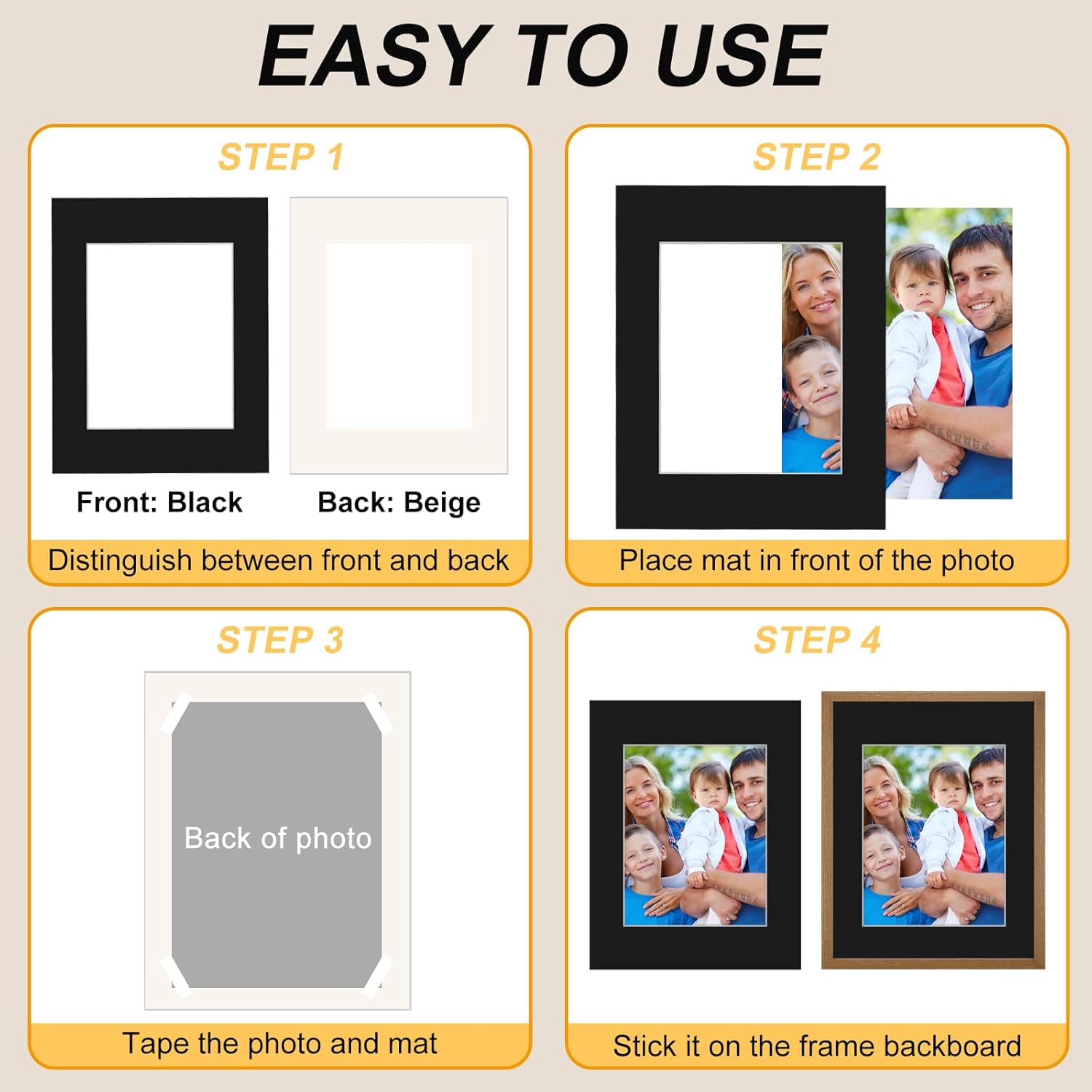 EASY TO USE

STEP 1

Front: Black

Back: Beige

Distinguish between front and back

STEP 2

Place mat in front of the photo

STEP 3

Back of photo

Tape the photo and mat

STEP 4

Stick it on the frame backboard