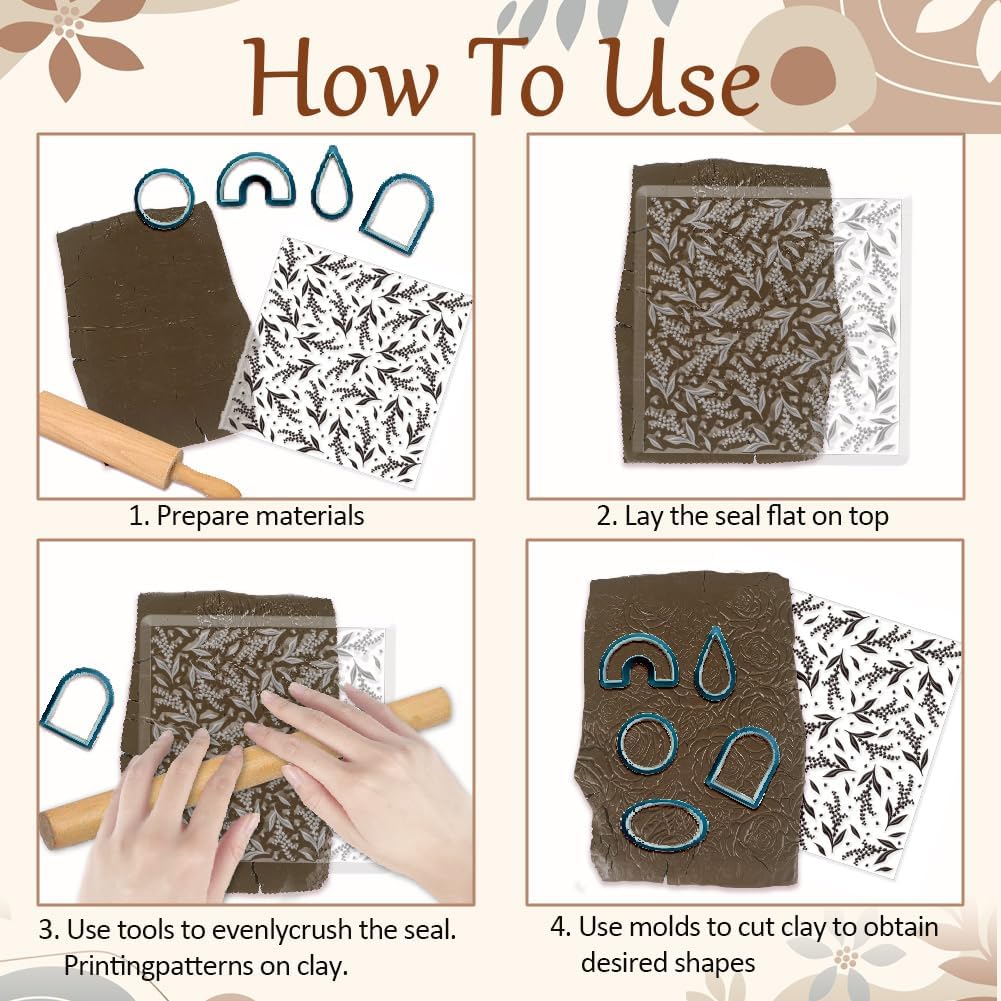 How To Use

1. Prepare materials

2. Lay the seal flat on top

3. Use tools to evenlycrush the seal. Printingpatterns on clay.

4. Use molds to cut clay to obtain desired shapes