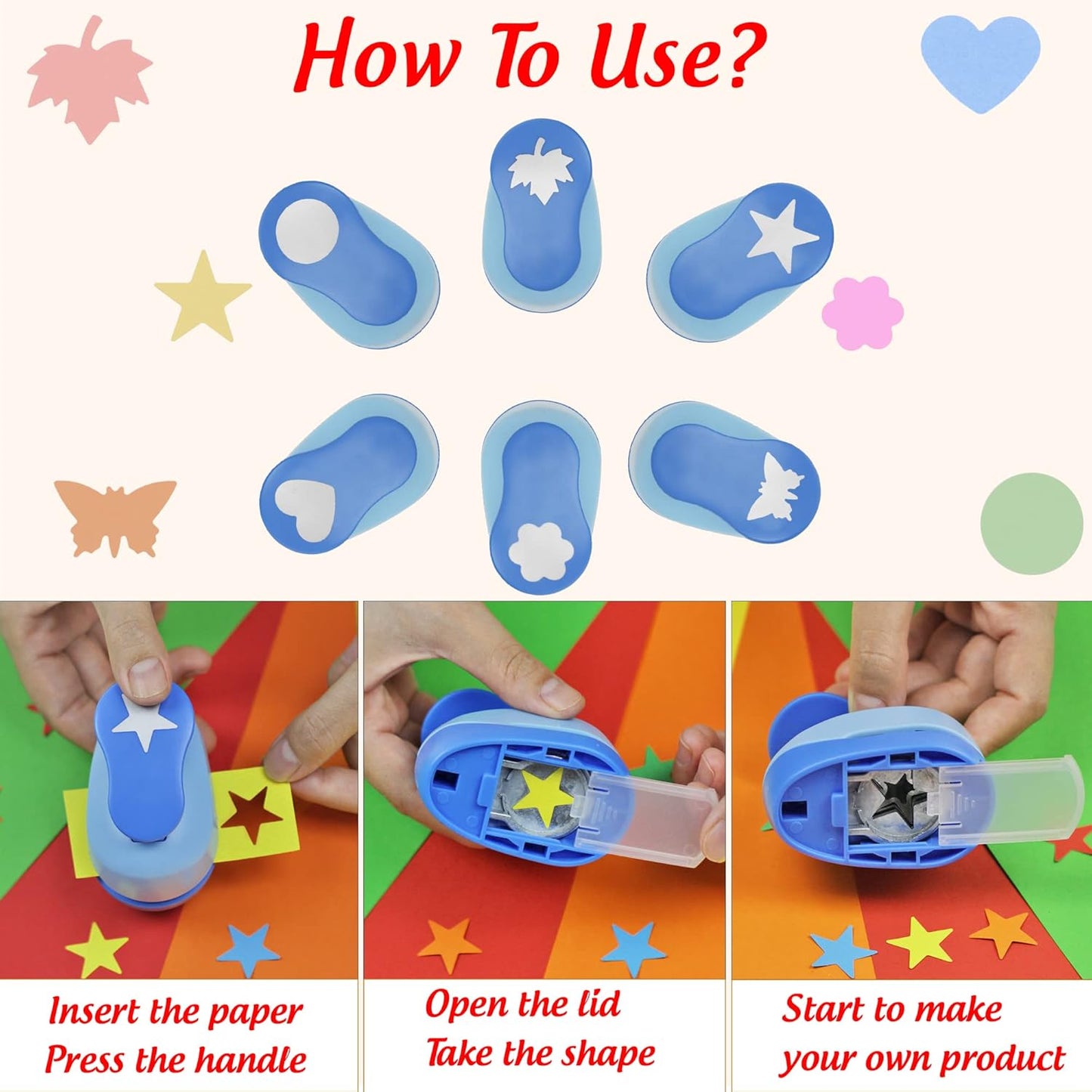 How To Use?

Insert the paper
Press the handle

Open the lid
Take the shape

Start to make
your own product