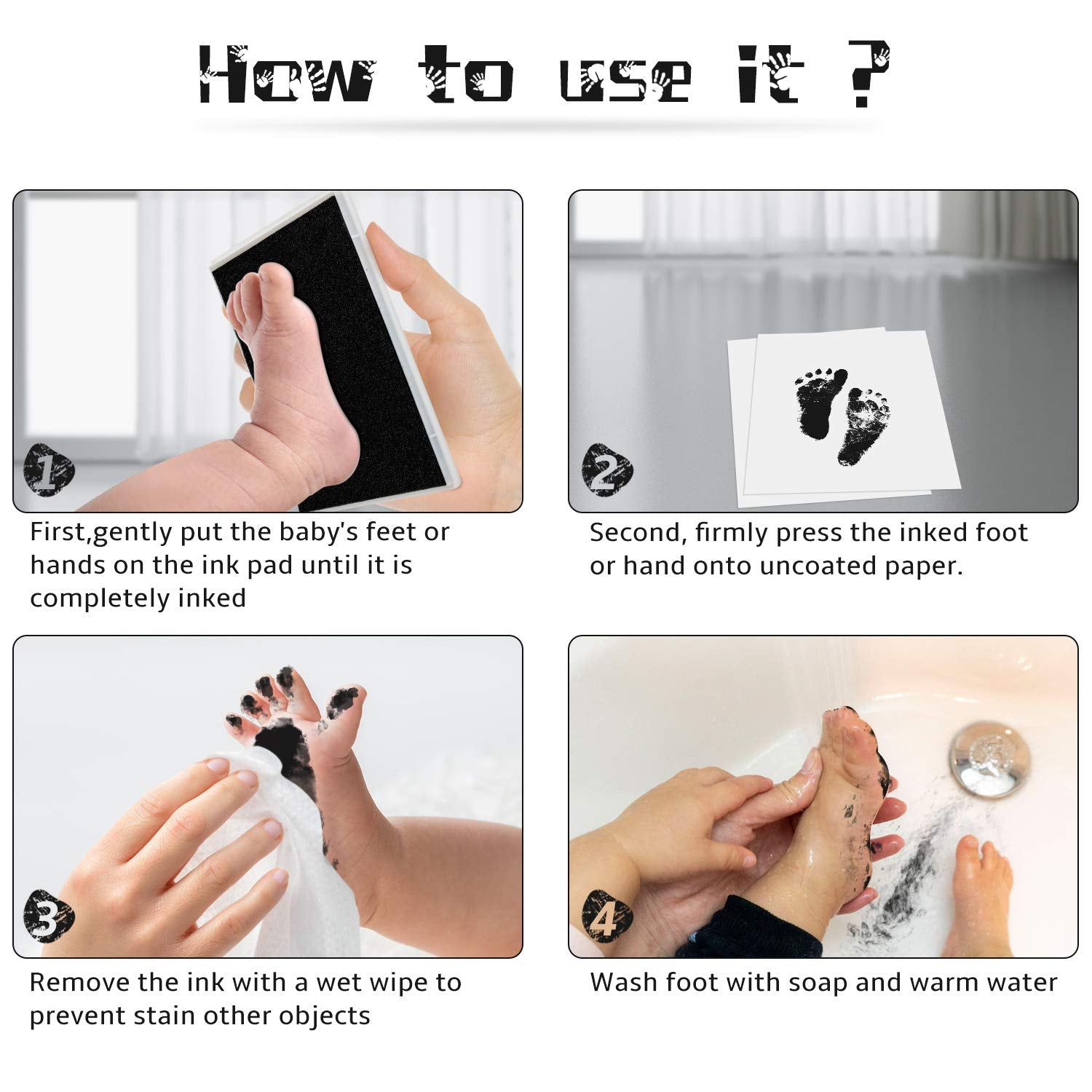 How to use it ?

1

First,gently put the baby's feet or hands on the ink pad until it is completely inked

2

Second, firmly press the inked foot or hand onto uncoated paper.

3

Remove the ink with a wet wipe to prevent stain other objects

4

Wash foot with soap and warm water