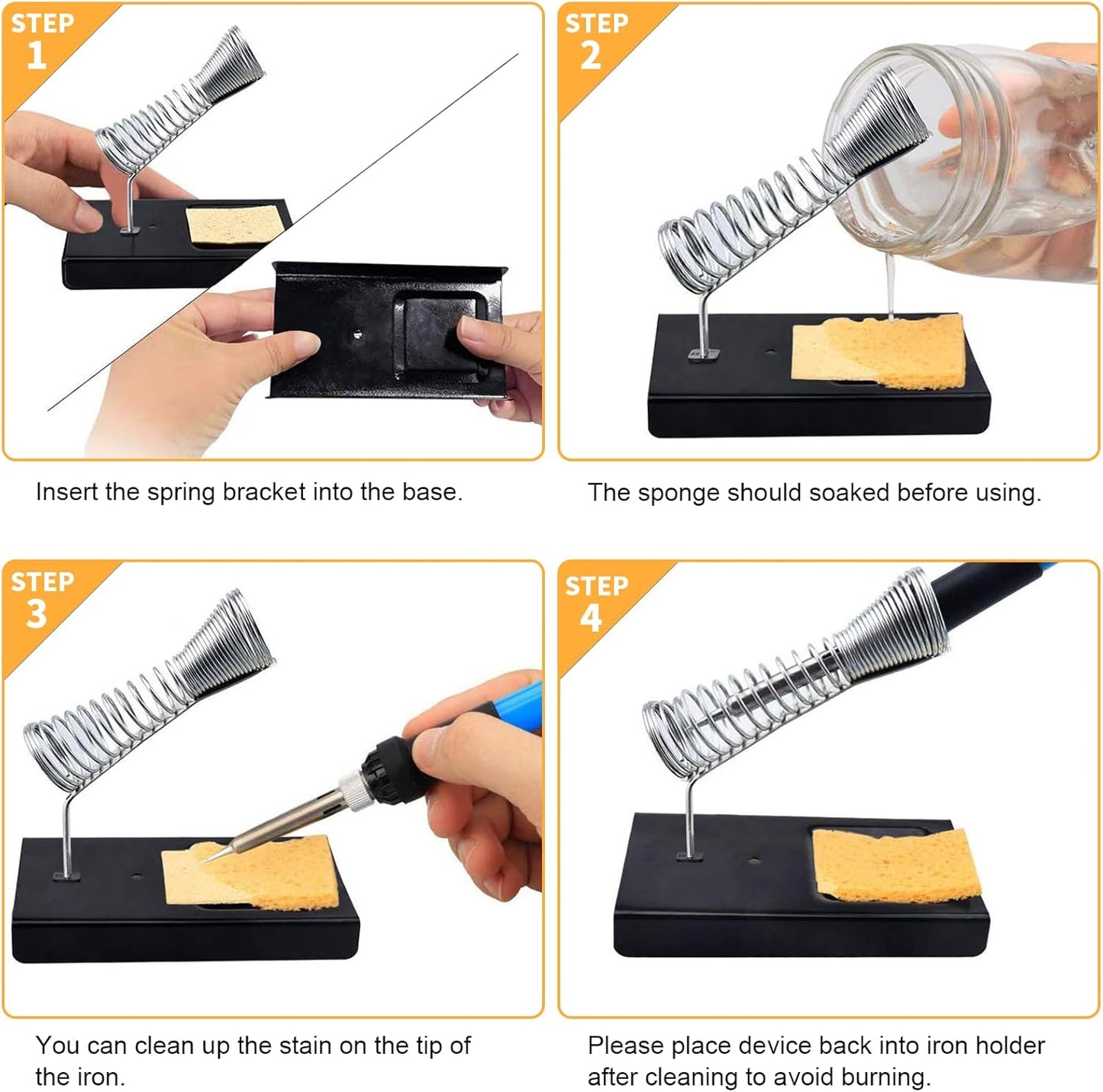 STEP 1

Insert the spring bracket into the base.

STEP 2

The sponge should soaked before using.

STEP 3

You can clean up the stain on the tip of the iron.

STEP 4

Please place device back into iron holder after cleaning to avoid burning.