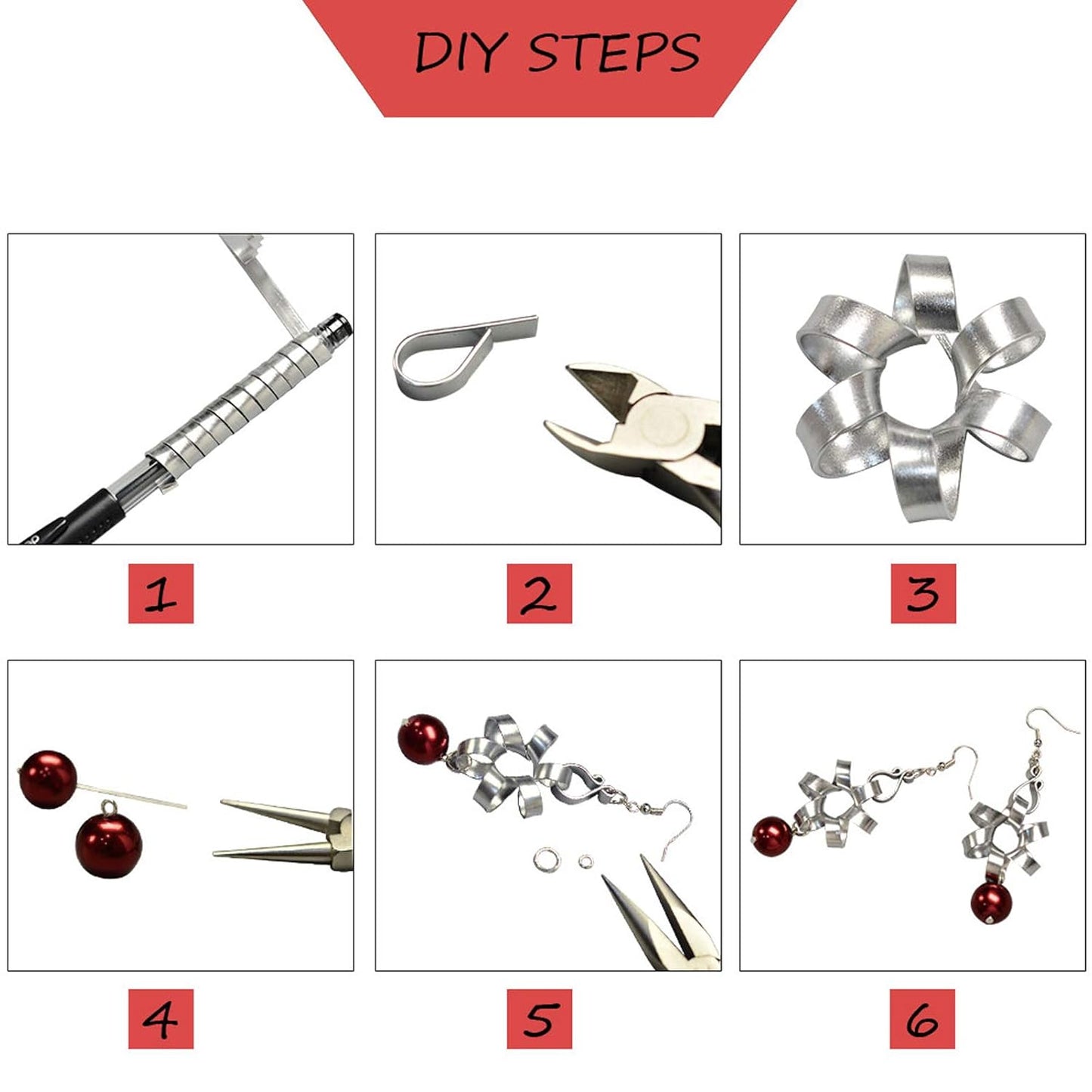 DIY STEPS

1

2

3

4

5

6