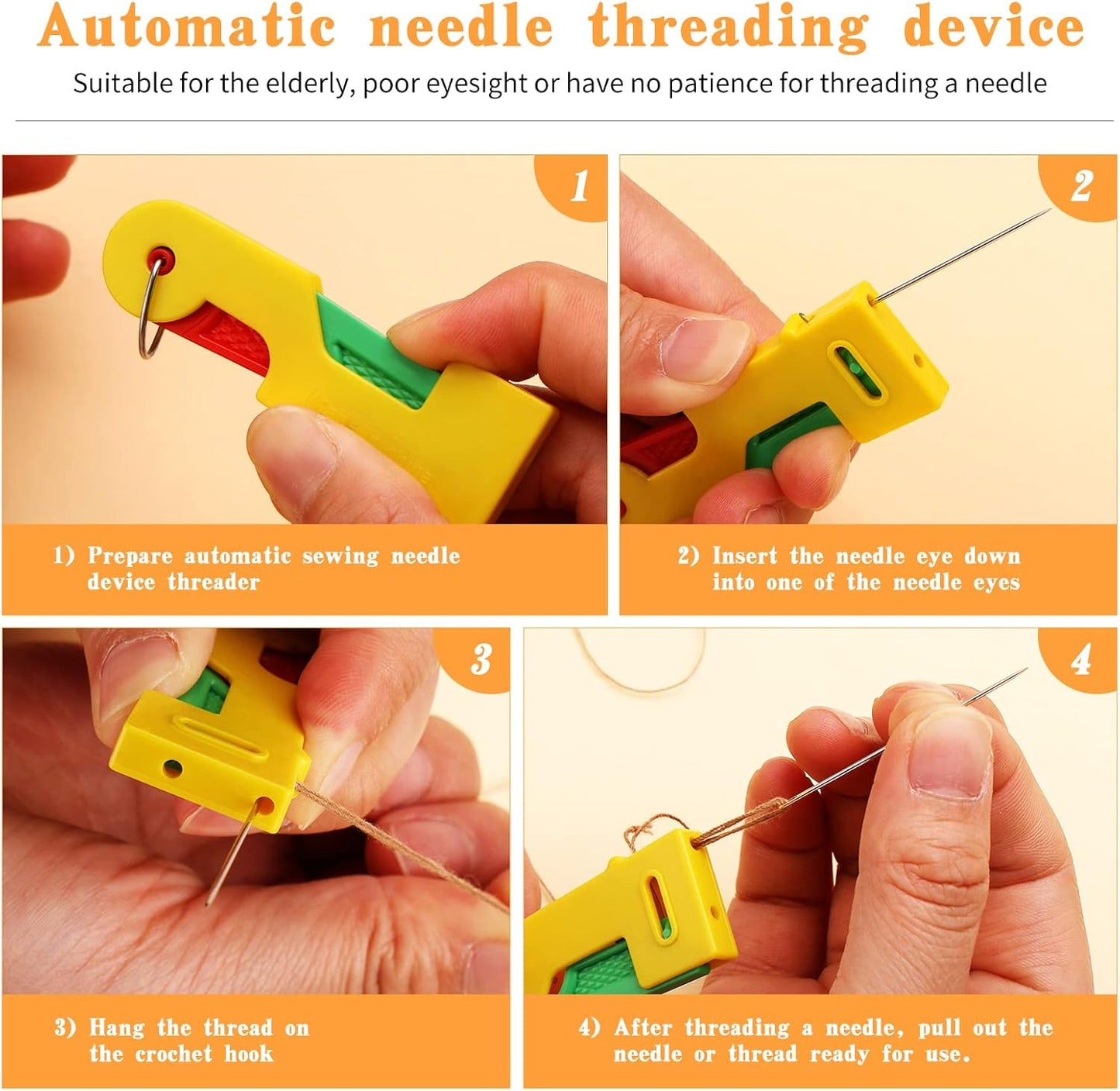 Automatic needle threading device

Suitable for the elderly, poor eyesight or have no patience for threading a needle

1

1) Prepare automatic sewing needle device threader

2

2) Insert the needle eye down into one of the needle eyes

3

3) Hang the thread on the crochet hook

4

4) After threading a needle, pull out the needle or thread ready for use.