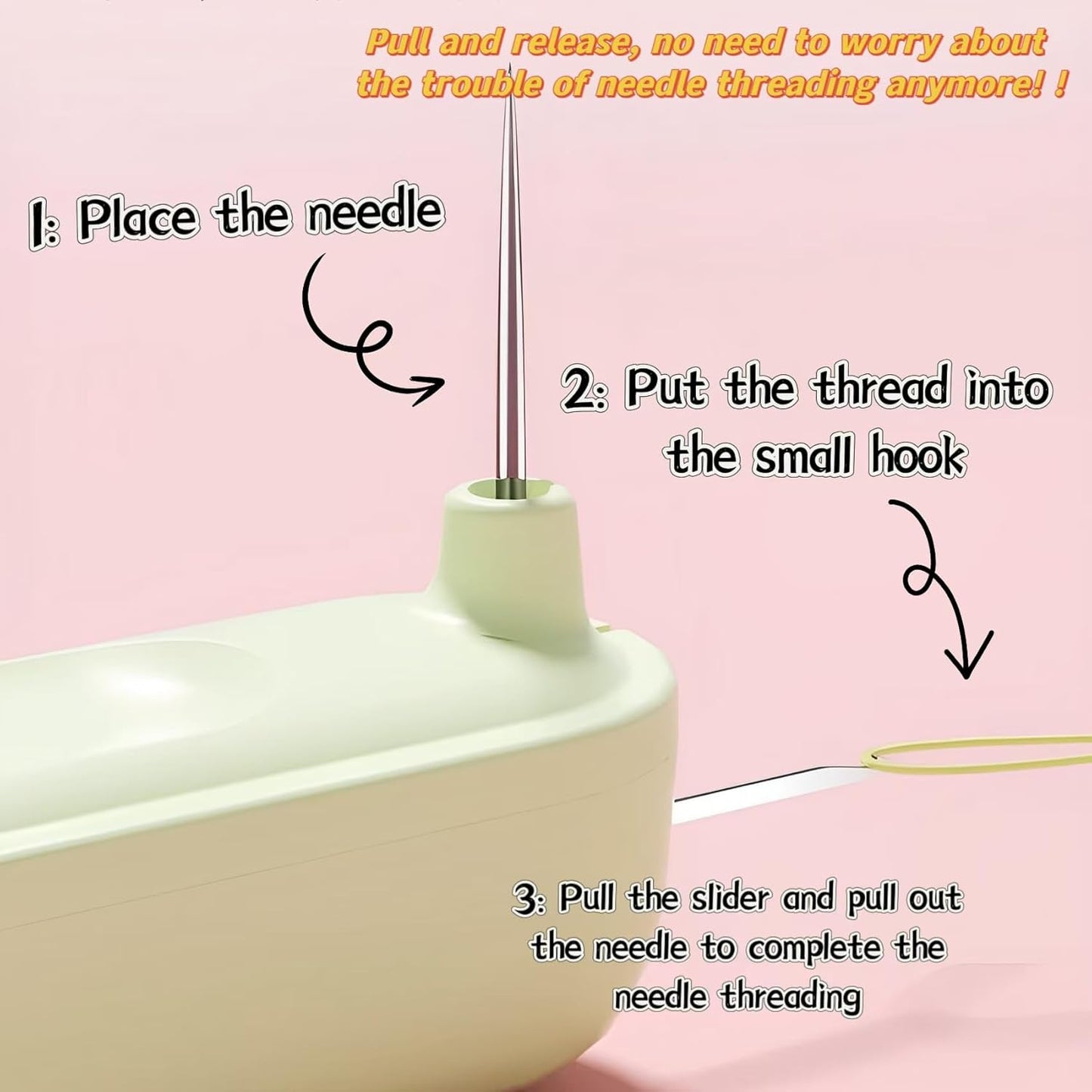 Pull and release, no need to worry about the trouble of needle threading anymore! !

1: Place the needle

2: Put the thread into the small hook

3: Pull the slider and pull out the needle to complete the needle threading