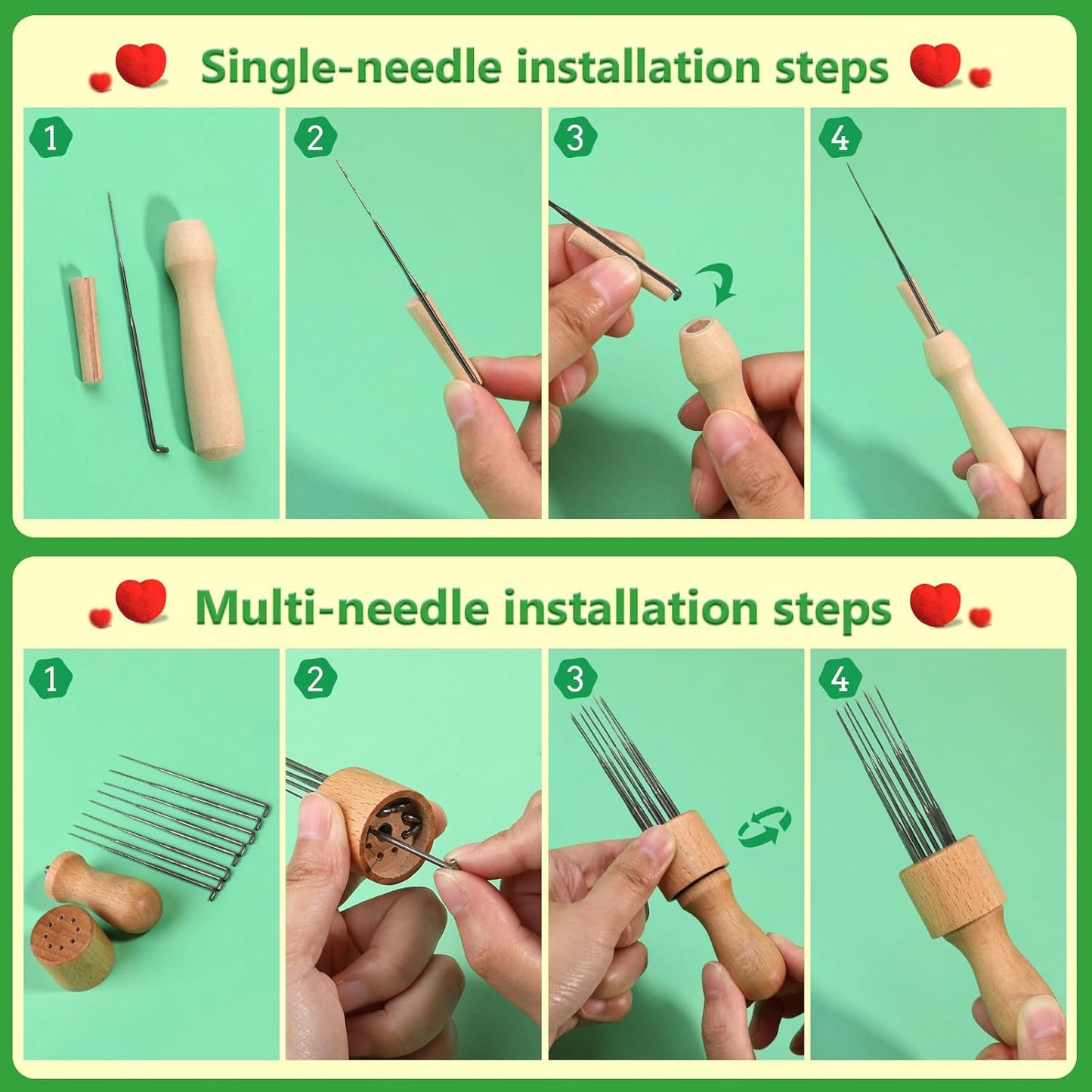 Single-needle installation steps

1

2

3

4

Multi-needle installation steps

1

2

3

4