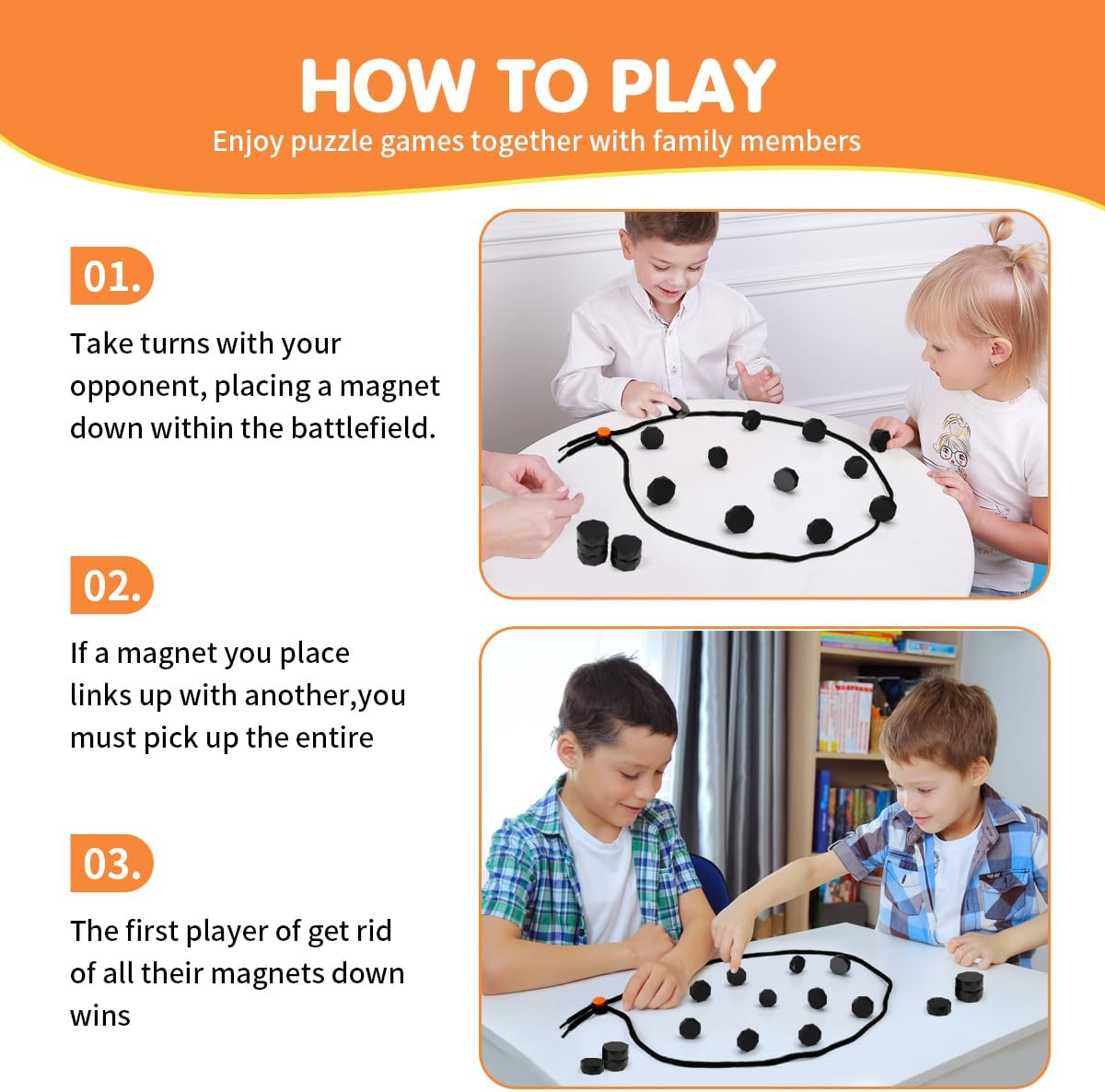 HOW TO PLAY
Enjoy puzzle games together with family members

01.

Take turns with your opponent, placing a magnet down within the battlefield.

02.

If a magnet you place links up with another,you must pick up the entire

03.

The first player of get rid of all their magnets down wins